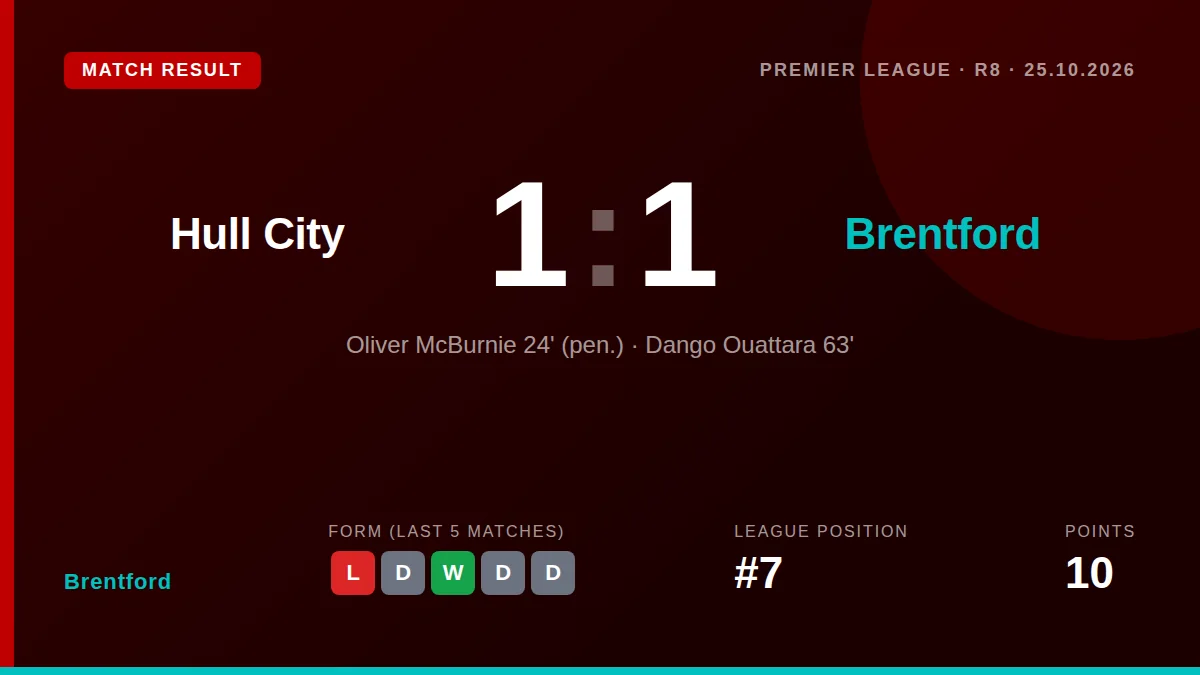 MATCH RESULT

PREMIER LEAGUE · R8 · 25.10.2026

Hull City

1 : 1

Brentford

Oliver McBurnie 24' (pen.) · Dango Ouattara 63'

Brentford

FORM (LAST 5 MATCHES)

L D W D D

LEAGUE POSITION

#7

POINTS

10