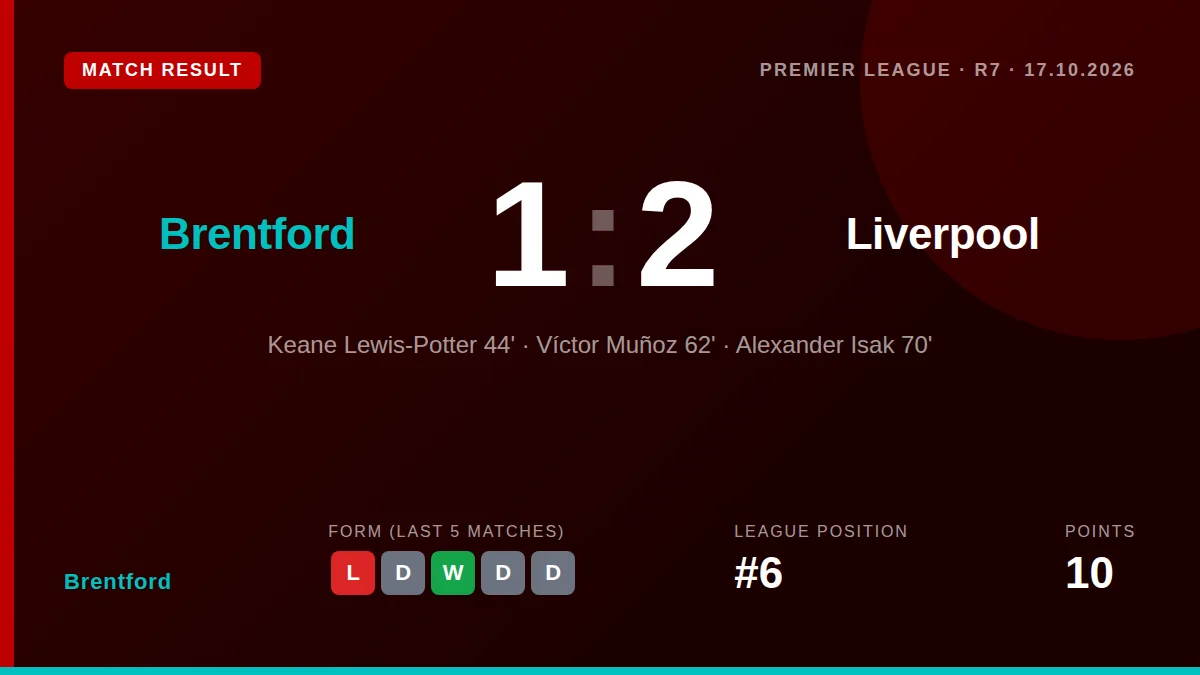 MATCH RESULT

PREMIER LEAGUE · R7 · 17.10.2026

Brentford

1 : 2

Liverpool

Keane Lewis-Potter 44' · Víctor Muñoz 62' · Alexander Isak 70'

Brentford

FORM (LAST 5 MATCHES)

L D W D D

LEAGUE POSITION

#6

POINTS

10