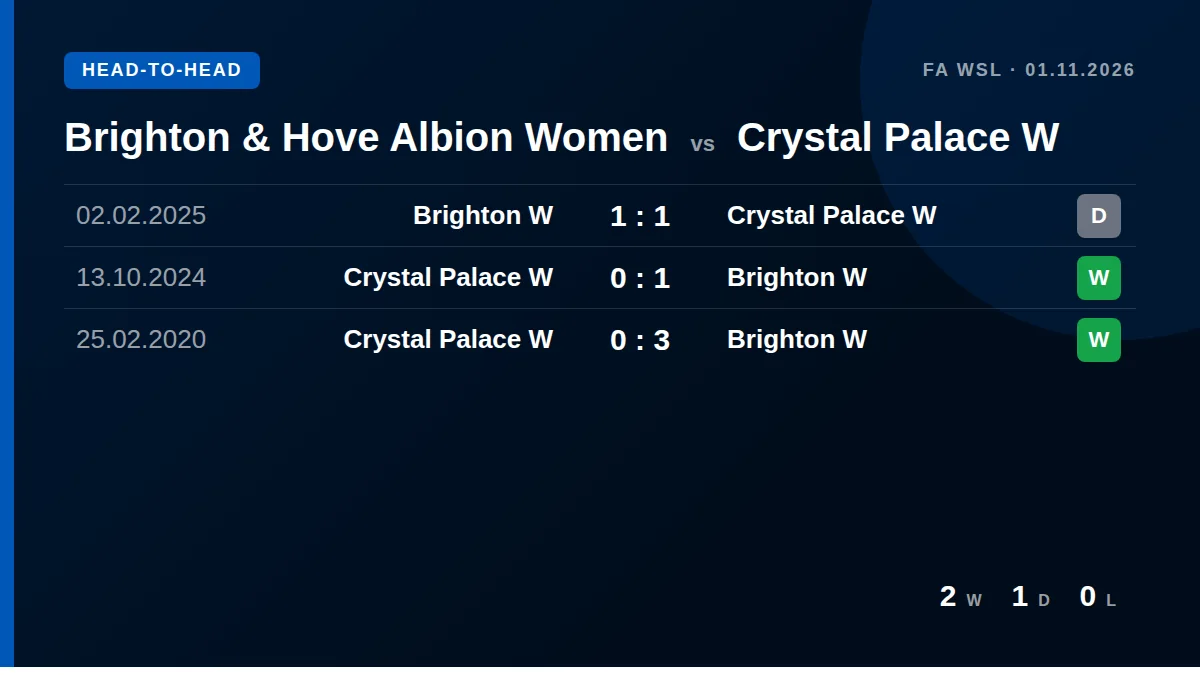 HEAD-TO-HEAD

FA WSL · 01.11.2026

Brighton & Hove Albion Women vs Crystal Palace W

| 02.02.2025 | Brighton W | 1 : 1 | Crystal Palace W | D |
|---|---|---|---|---|
| 13.10.2024 | Crystal Palace W | 0 : 1 | Brighton W | W |
| 25.02.2020 | Crystal Palace W | 0 : 3 | Brighton W | W |

2 W 1 D 0 L