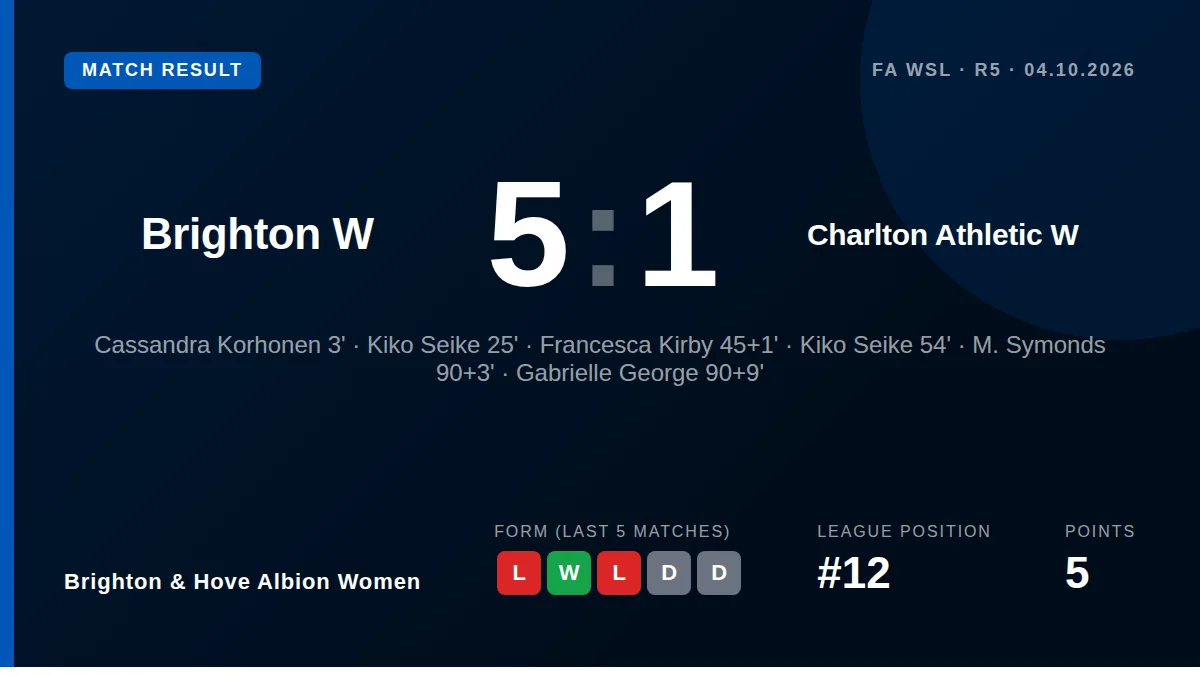 MATCH RESULT

FA WSL · R5 · 04.10.2026

Brighton W

5:1

Charlton Athletic W

Cassandra Korhonen 3' · Kiko Seike 25' · Francesca Kirby 45+1' · Kiko Seike 54' · M. Symonds 90+3' · Gabrielle George 90+9'

Brighton & Hove Albion Women

FORM (LAST 5 MATCHES)

L W L D D

LEAGUE POSITION

#12

POINTS

5