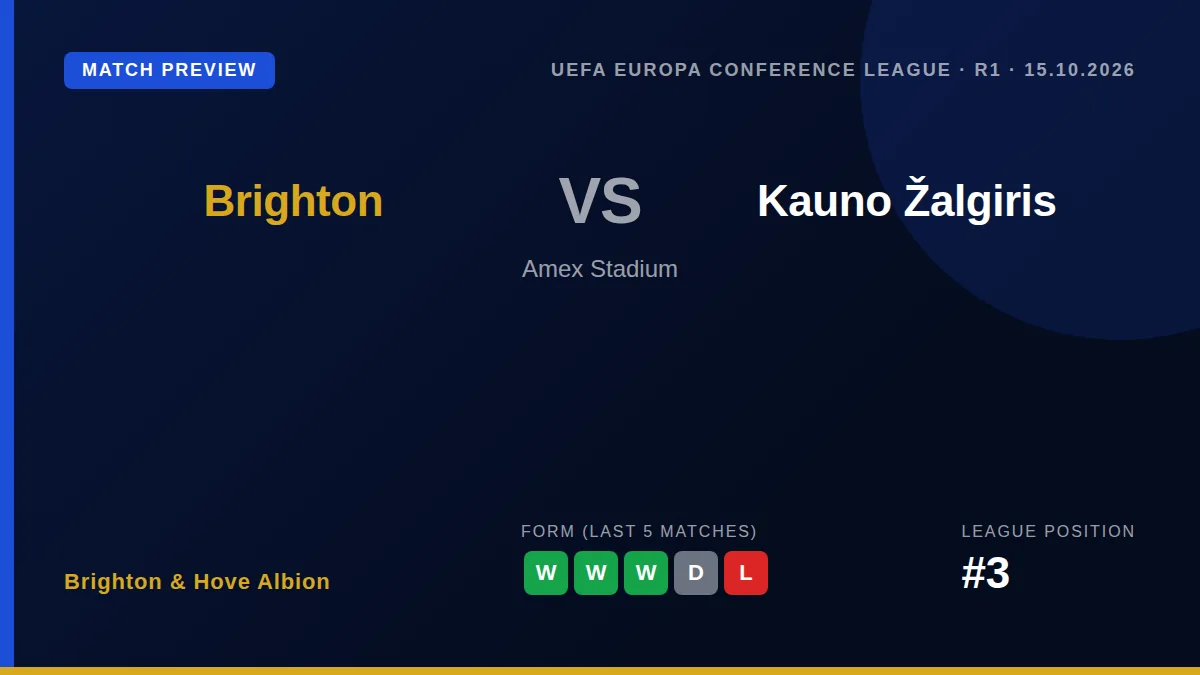 MATCH PREVIEW

UEFA EUROPA CONFERENCE LEAGUE · R1 · 15.10.2026

Brighton

VS

Kauno Žalgiris

Amex Stadium

Brighton & Hove Albion

FORM (LAST 5 MATCHES)

W W W D L

LEAGUE POSITION

#3