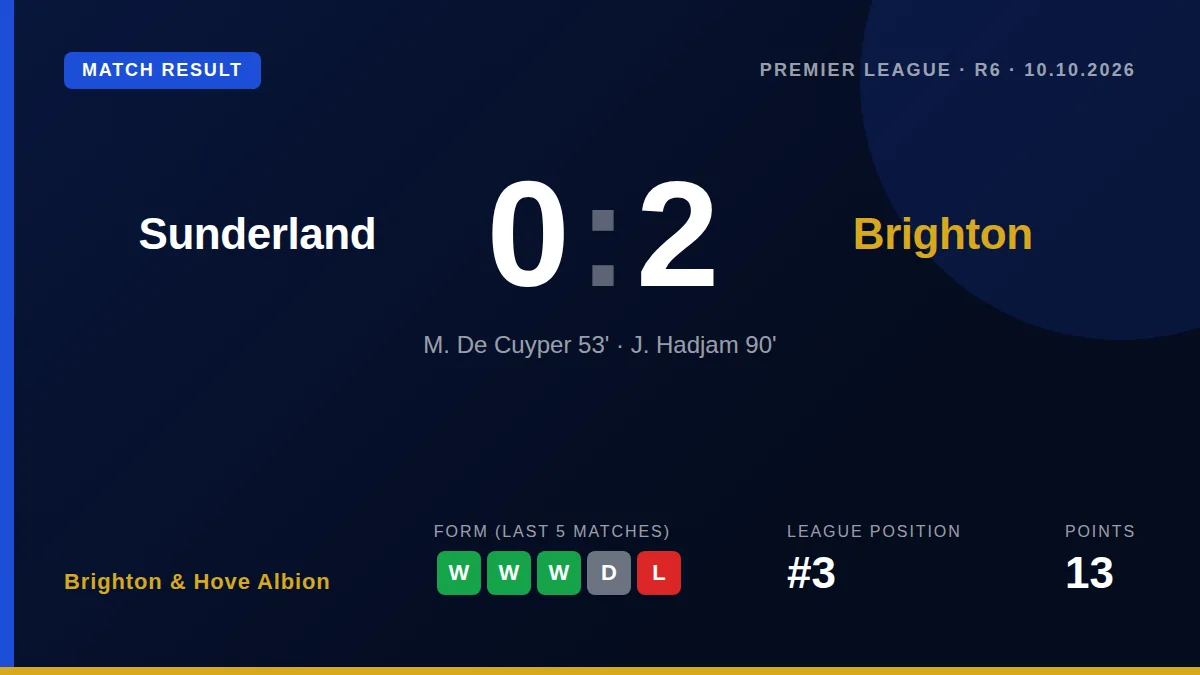 MATCH RESULT

PREMIER LEAGUE · R6 · 10.10.2026

Sunderland

0 : 2

Brighton

M. De Cuyper 53' · J. Hadjam 90'

Brighton & Hove Albion

FORM (LAST 5 MATCHES)

W W W D L

LEAGUE POSITION

#3

POINTS

13