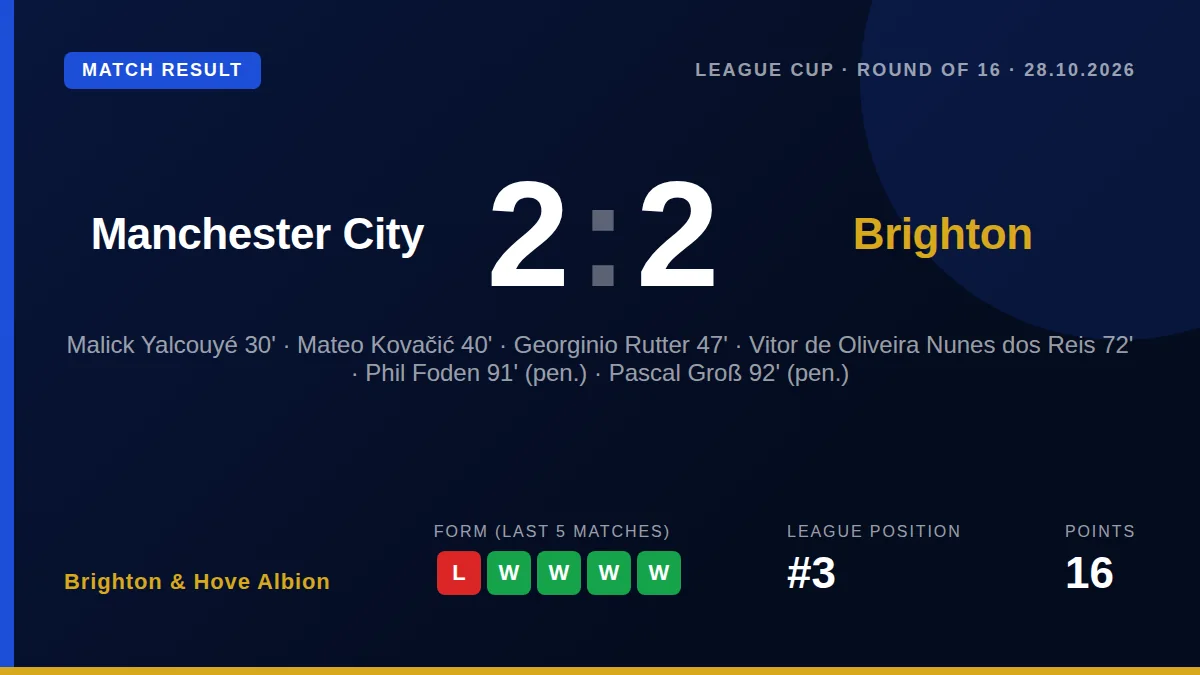 MATCH RESULT

LEAGUE CUP · ROUND OF 16 · 28.10.2026

Manchester City

2:2

Brighton

Malick Yalcouyé 30' · Mateo Kovačić 40' · Georginio Rutter 47' · Vitor de Oliveira Nunes dos Reis 72' · Phil Foden 91' (pen.) · Pascal Groß 92' (pen.)

Brighton & Hove Albion

FORM (LAST 5 MATCHES)
L W W W W

LEAGUE POSITION
#3

POINTS
16