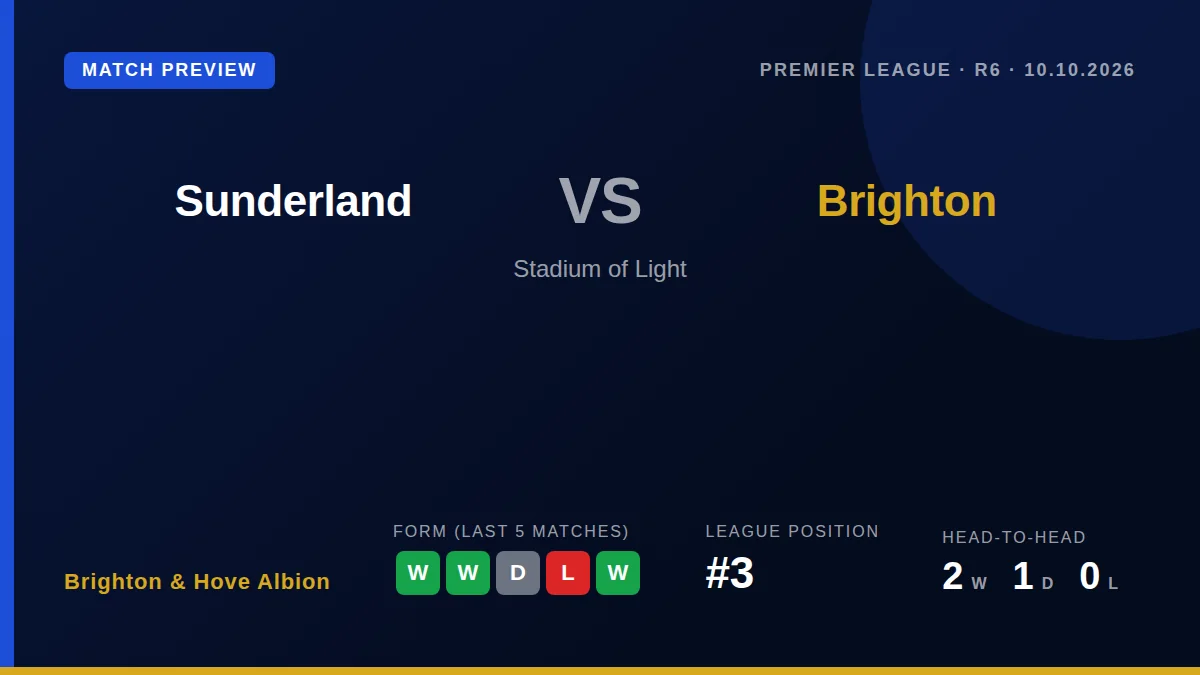 MATCH PREVIEW

PREMIER LEAGUE · R6 · 10.10.2026

Sunderland

VS

Brighton

Stadium of Light

Brighton & Hove Albion

FORM (LAST 5 MATCHES)

W W D L W

LEAGUE POSITION

#3

HEAD-TO-HEAD

2 W 1 D 0 L