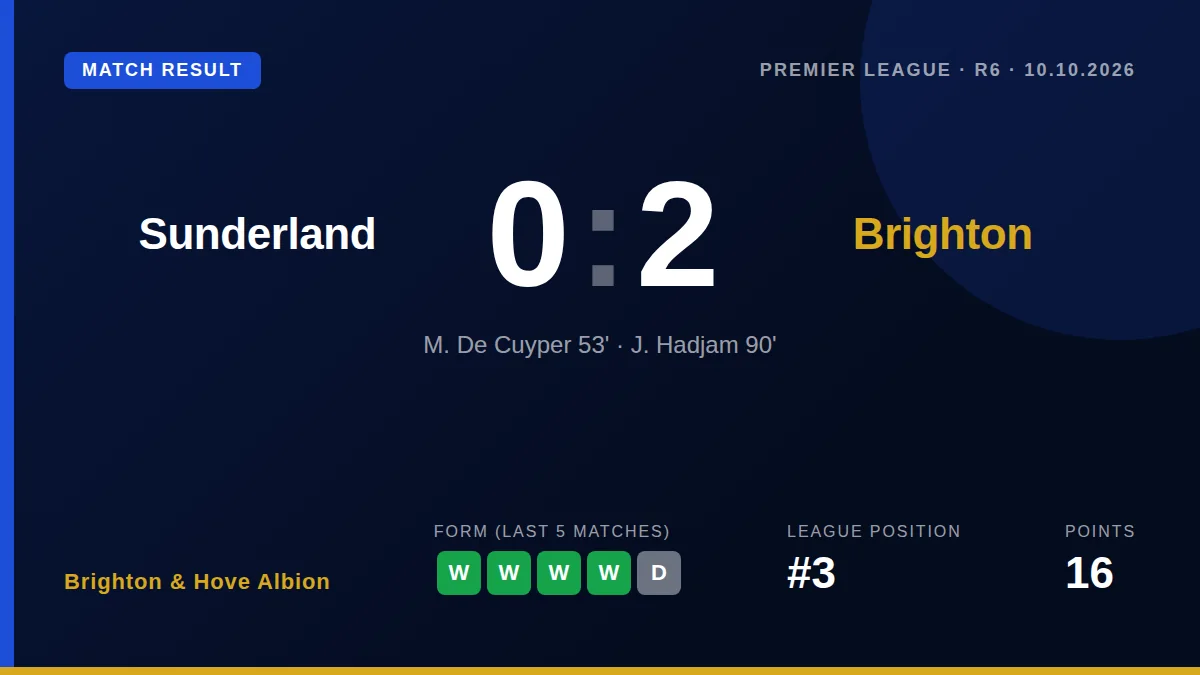 MATCH RESULT

PREMIER LEAGUE · R6 · 10.10.2026

Sunderland

0:2

Brighton

M. De Cuyper 53' · J. Hadjam 90'

Brighton & Hove Albion

FORM (LAST 5 MATCHES)

W W W W D

LEAGUE POSITION

#3

POINTS

16