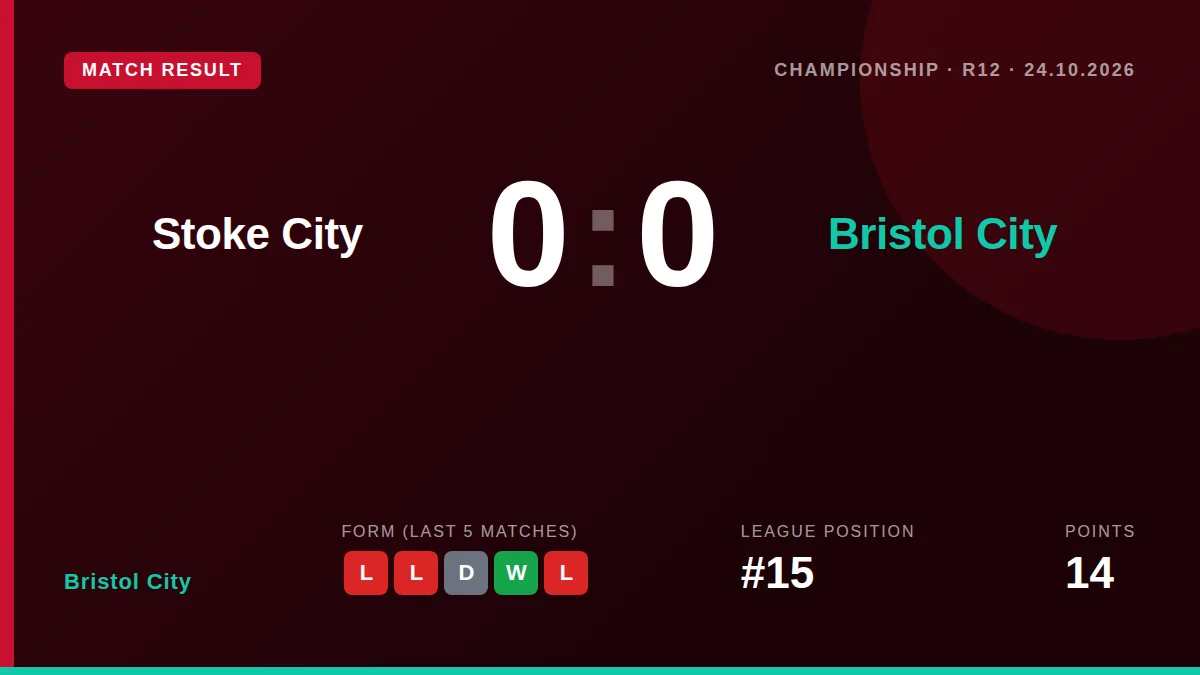 MATCH RESULT

CHAMPIONSHIP · R12 · 24.10.2026

Stoke City

0 : 0

Bristol City

Bristol City

FORM (LAST 5 MATCHES)

L L D W L

LEAGUE POSITION

#15

POINTS

14