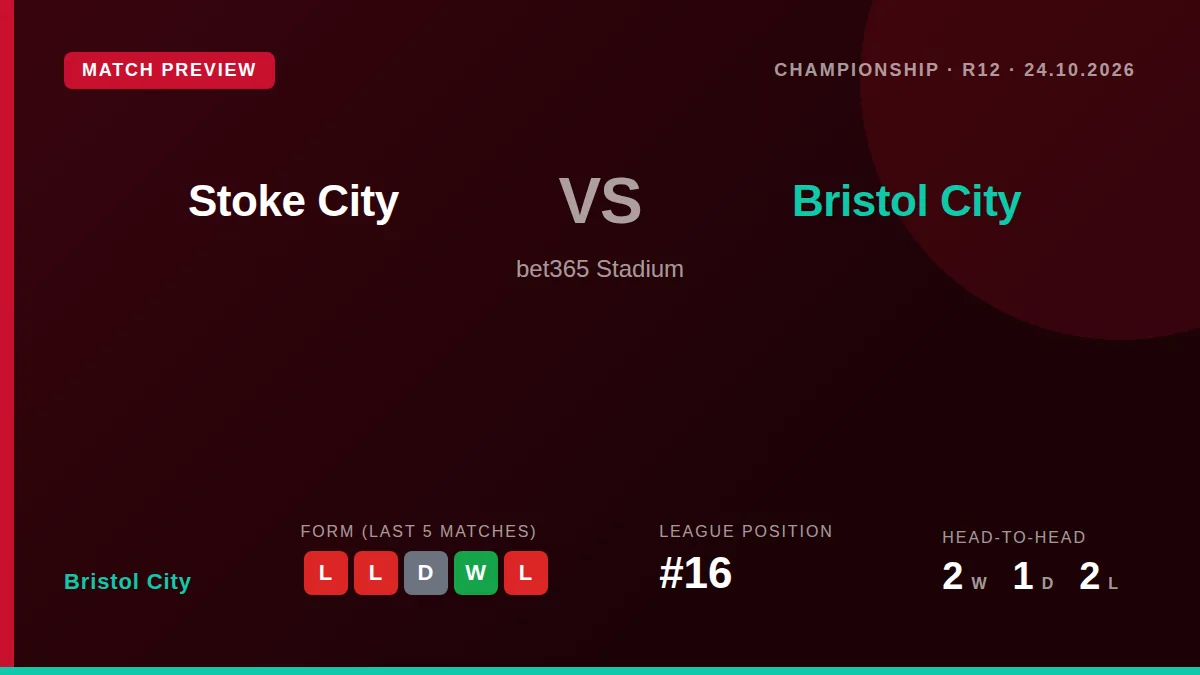 MATCH PREVIEW

CHAMPIONSHIP · R12 · 24.10.2026

Stoke City

VS

Bristol City

bet365 Stadium

Bristol City

FORM (LAST 5 MATCHES)

L L D W L

LEAGUE POSITION

#16

HEAD-TO-HEAD

2 W 1 D 2 L