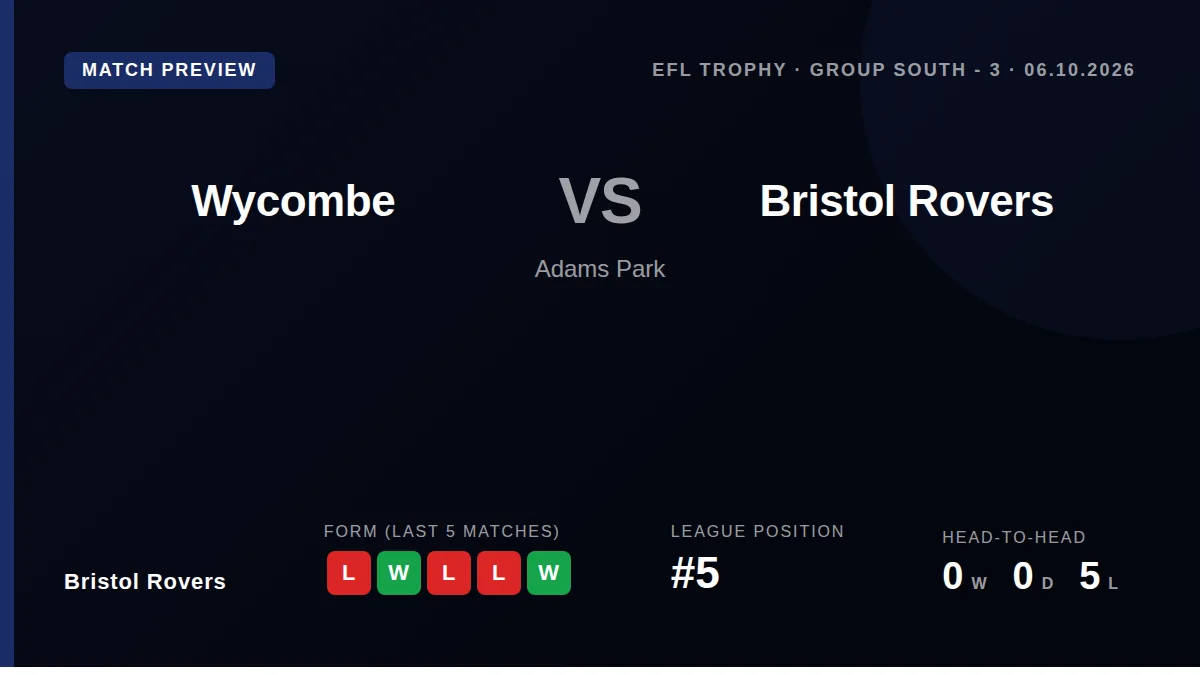 MATCH PREVIEW

EFL TROPHY · GROUP SOUTH - 3 · 06.10.2026

Wycombe

VS

Bristol Rovers

Adams Park

Bristol Rovers

FORM (LAST 5 MATCHES)

L W L L W

LEAGUE POSITION

#5

HEAD-TO-HEAD

0 W 0 D 5 L