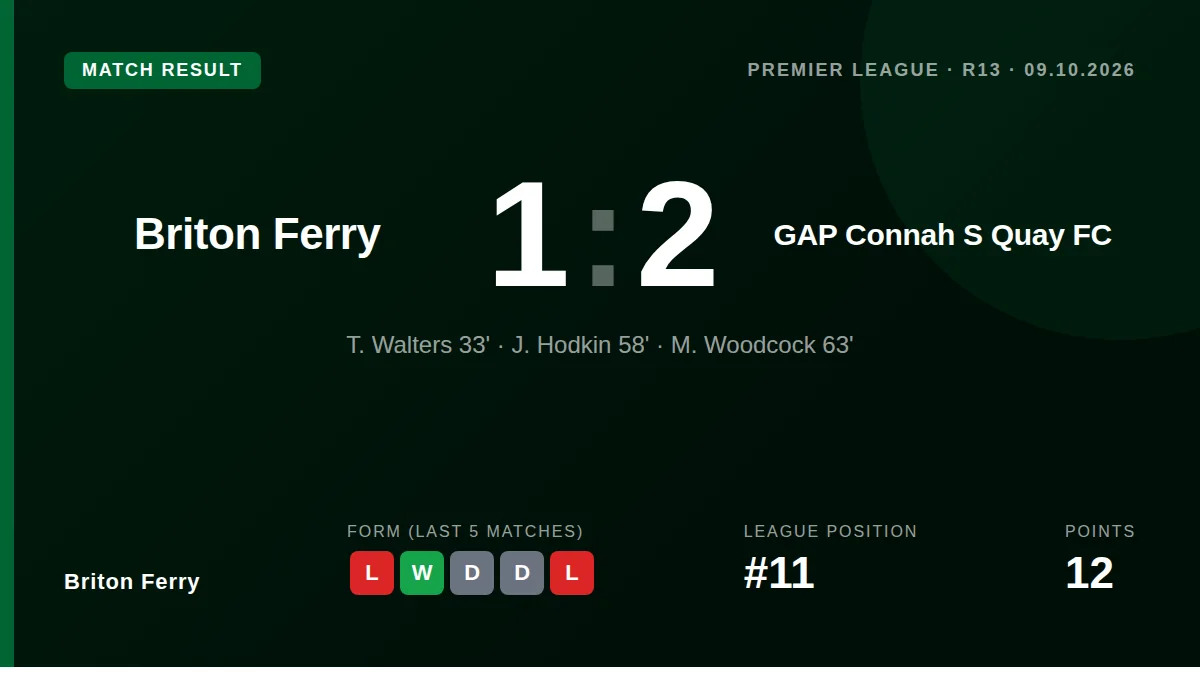 MATCH RESULT

PREMIER LEAGUE · R13 · 09.10.2026

Briton Ferry

1:2

GAP Connah S Quay FC

T. Walters 33' · J. Hodkin 58' · M. Woodcock 63'

Briton Ferry

FORM (LAST 5 MATCHES)

L W D D L

LEAGUE POSITION

#11

POINTS

12