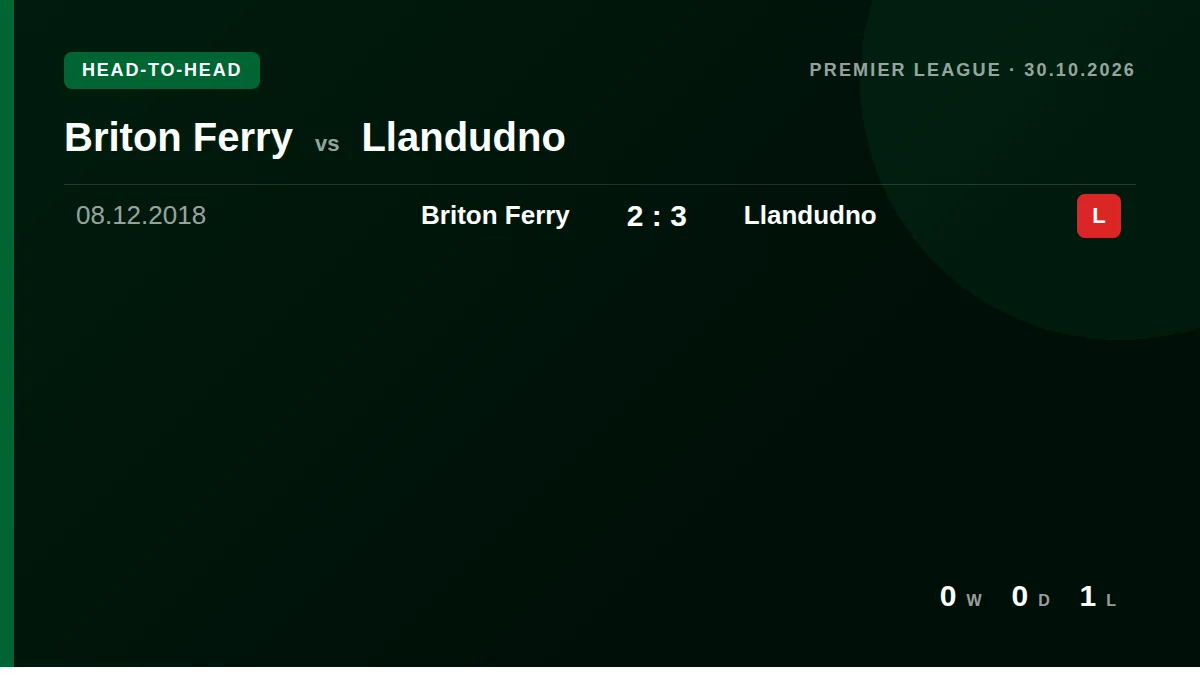 HEAD-TO-HEAD

PREMIER LEAGUE · 30.10.2026

Briton Ferry vs Llandudno

08.12.2018 Briton Ferry 2 : 3 Llandudno L

0 W 0 D 1 L