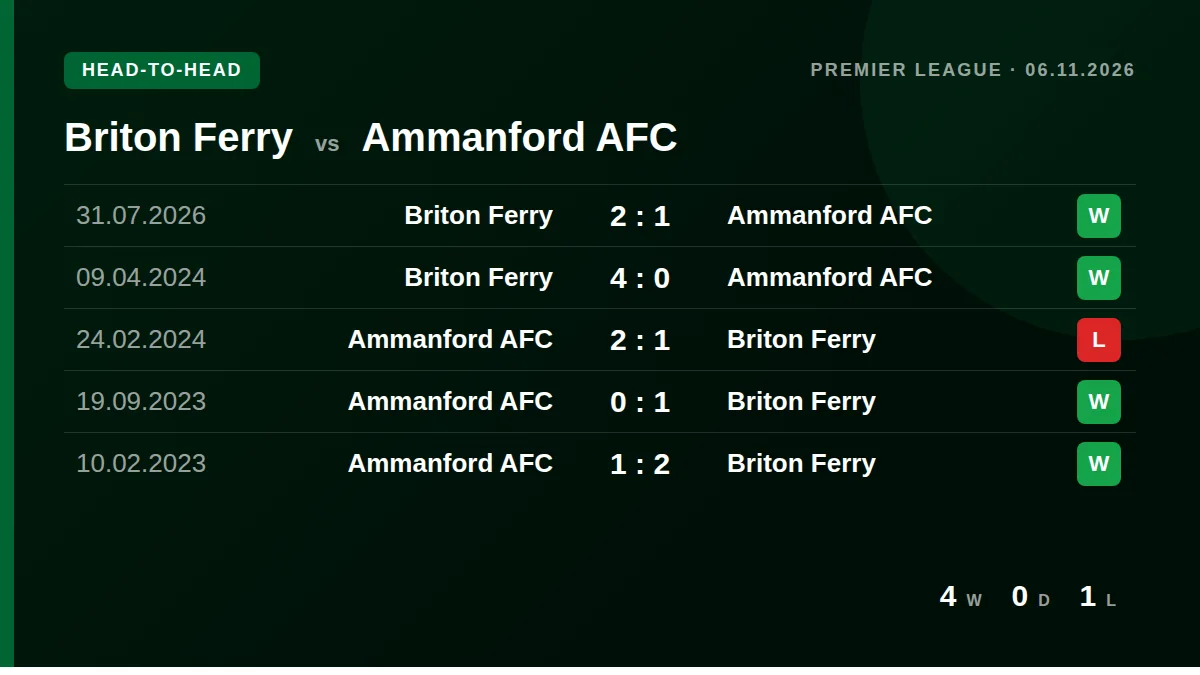 HEAD-TO-HEAD

PREMIER LEAGUE · 06.11.2026

Briton Ferry vs Ammanford AFC

| 31.07.2026 | Briton Ferry | 2 : 1 | Ammanford AFC | W |
|---|---|---|---|---|
| 09.04.2024 | Briton Ferry | 4 : 0 | Ammanford AFC | W |
| 24.02.2024 | Ammanford AFC | 2 : 1 | Briton Ferry | L |
| 19.09.2023 | Ammanford AFC | 0 : 1 | Briton Ferry | W |
| 10.02.2023 | Ammanford AFC | 1 : 2 | Briton Ferry | W |

4 W 0 D 1 L