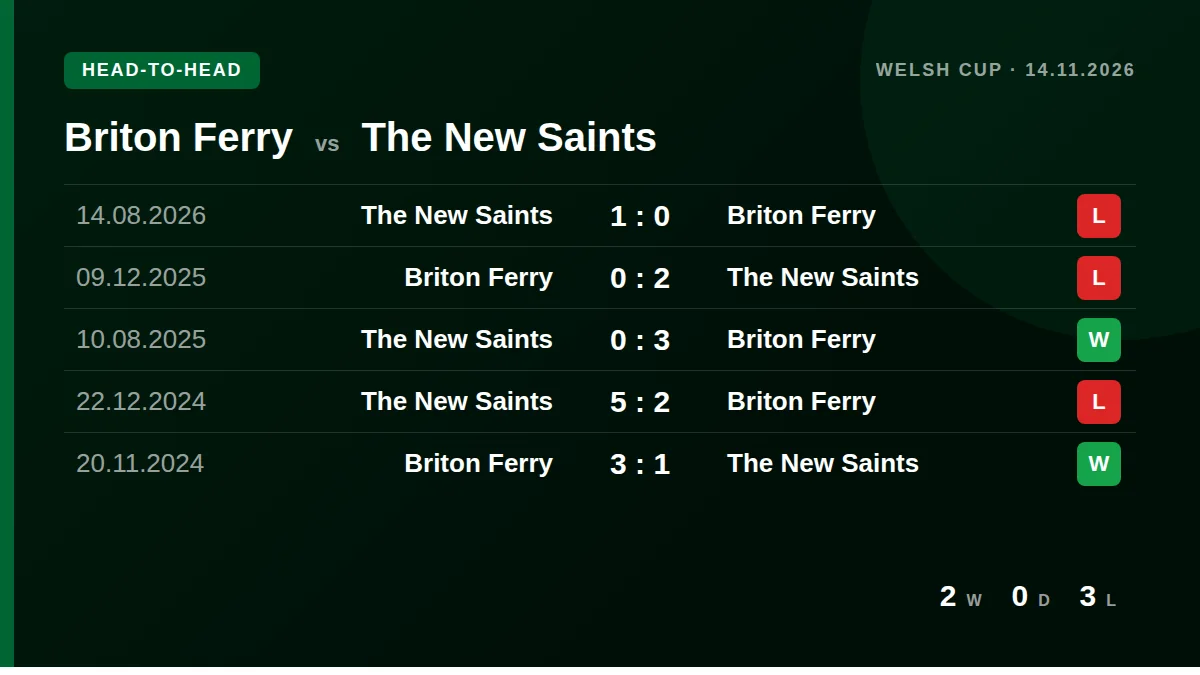 HEAD-TO-HEAD

WELSH CUP · 14.11.2026

Briton Ferry vs The New Saints

| 14.08.2026 | The New Saints | 1 : 0 | Briton Ferry | L |
|---|---|---|---|---|
| 09.12.2025 | Briton Ferry | 0 : 2 | The New Saints | L |
| 10.08.2025 | The New Saints | 0 : 3 | Briton Ferry | W |
| 22.12.2024 | The New Saints | 5 : 2 | Briton Ferry | L |
| 20.11.2024 | Briton Ferry | 3 : 1 | The New Saints | W |

2 W 0 D 3 L