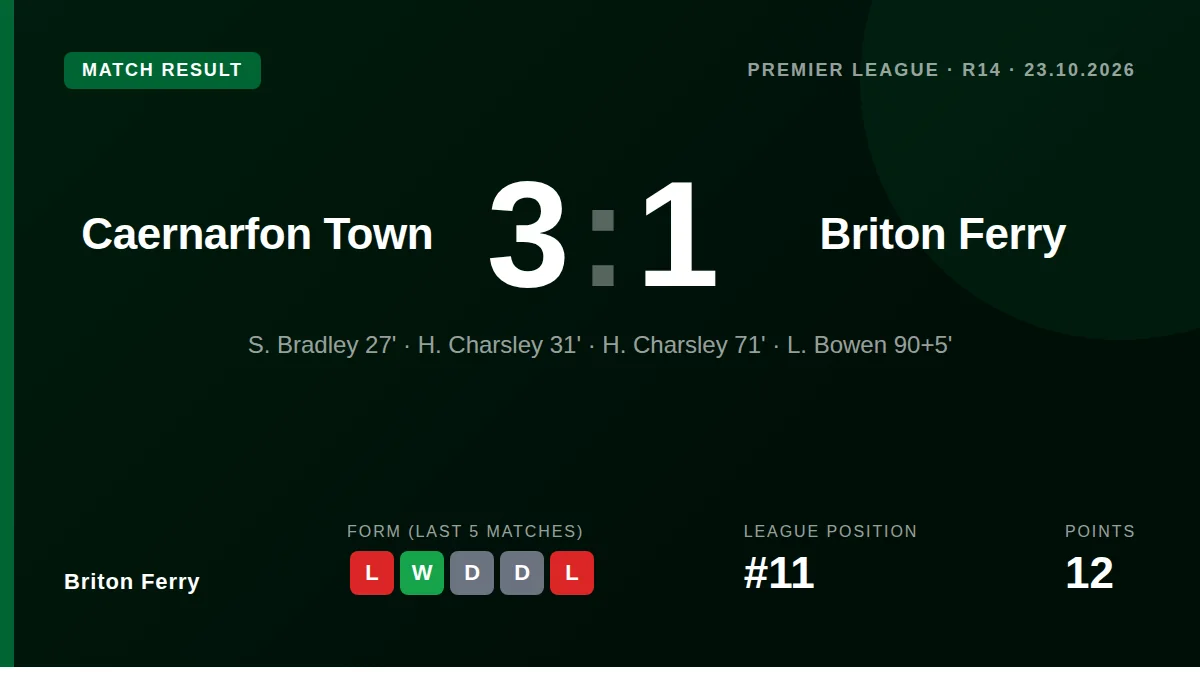 MATCH RESULT

PREMIER LEAGUE · R14 · 23.10.2026

Caernarfon Town

3 : 1

Briton Ferry

S. Bradley 27' · H. Charsley 31' · H. Charsley 71' · L. Bowen 90+5'

Briton Ferry

FORM (LAST 5 MATCHES)

L W D D L

LEAGUE POSITION

#11

POINTS

12