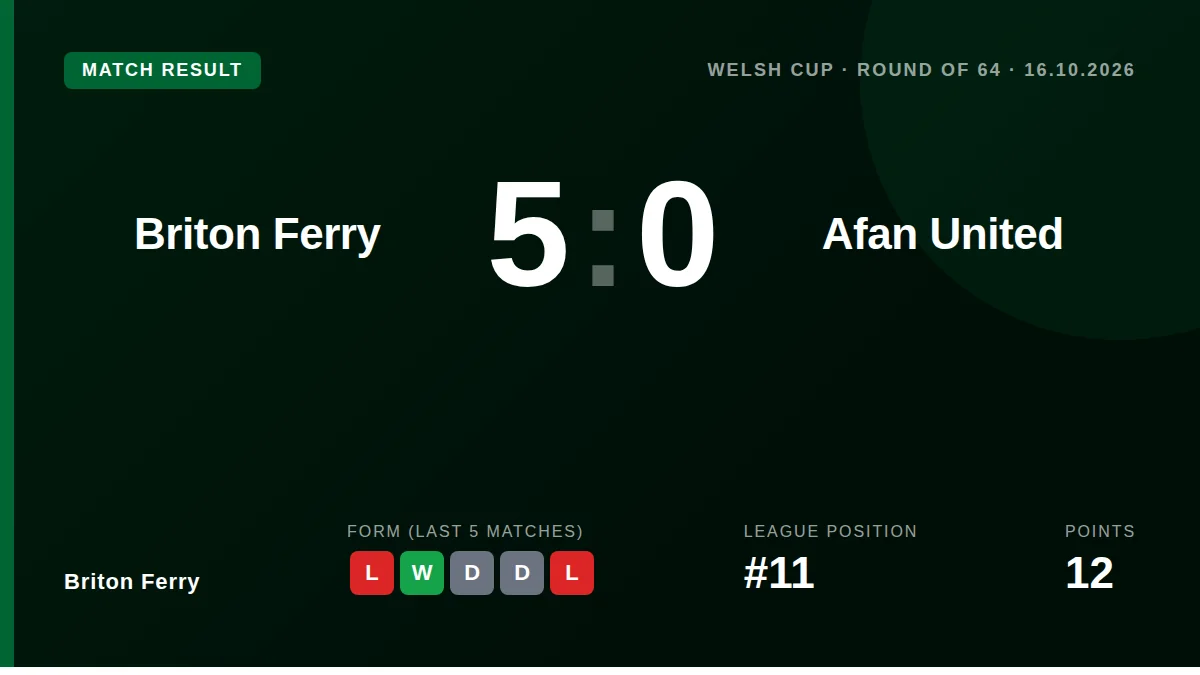 MATCH RESULT

WELSH CUP · ROUND OF 64 · 16.10.2026

Briton Ferry

5 : 0

Afan United

Briton Ferry

FORM (LAST 5 MATCHES)

L W D D L

LEAGUE POSITION

#11

POINTS

12