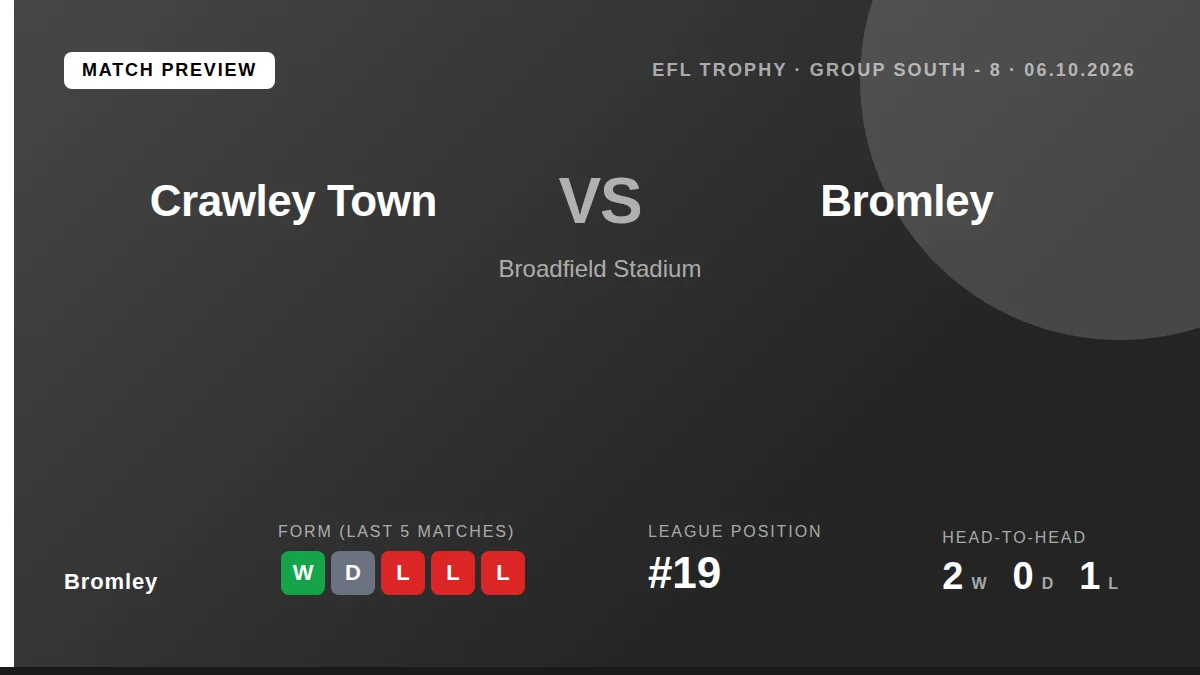 MATCH PREVIEW

EFL TROPHY · GROUP SOUTH - 8 · 06.10.2026

Crawley Town

VS

Bromley

Broadfield Stadium

Bromley

FORM (LAST 5 MATCHES)

W D L L L

LEAGUE POSITION

#19

HEAD-TO-HEAD

2 W 0 D 1 L