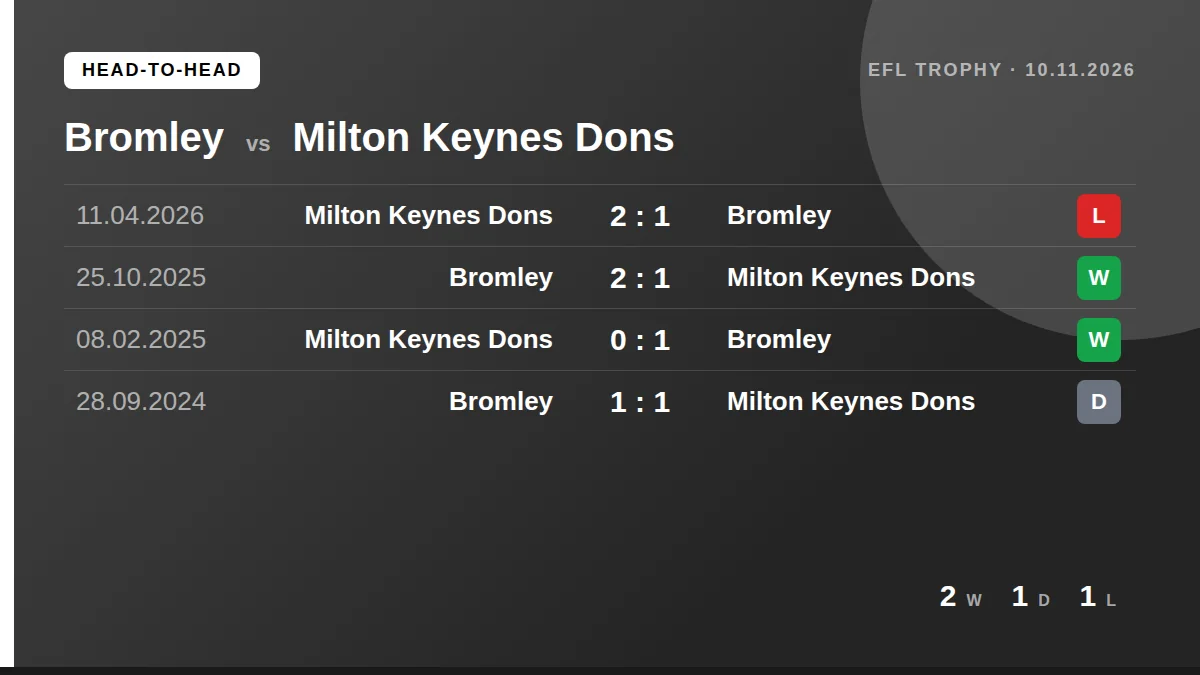 HEAD-TO-HEAD

EFL TROPHY · 10.11.2026

Bromley vs Milton Keynes Dons

| 11.04.2026 | Milton Keynes Dons | 2 : 1 | Bromley | L |
|---|---|---|---|---|
| 25.10.2025 | Bromley | 2 : 1 | Milton Keynes Dons | W |
| 08.02.2025 | Milton Keynes Dons | 0 : 1 | Bromley | W |
| 28.09.2024 | Bromley | 1 : 1 | Milton Keynes Dons | D |

2 W 1 D 1 L