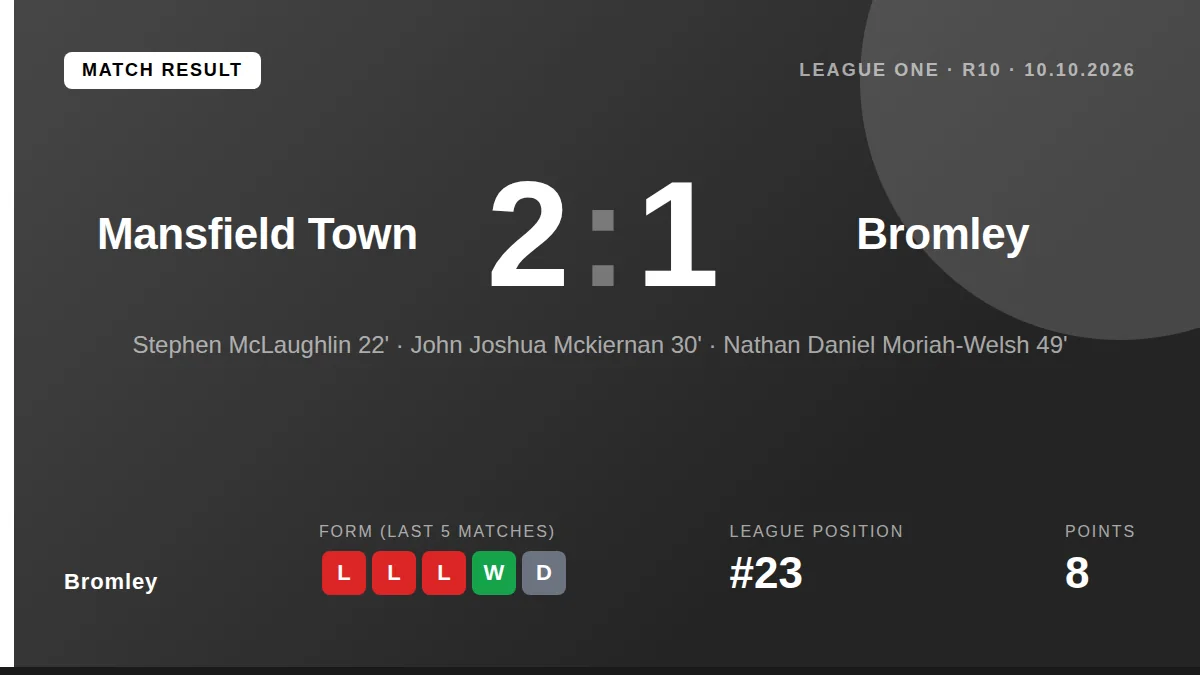 MATCH RESULT

LEAGUE ONE · R10 · 10.10.2026

Mansfield Town

2:1

Bromley

Stephen McLaughlin 22' · John Joshua Mckiernan 30' · Nathan Daniel Moriah-Welsh 49'

Bromley

FORM (LAST 5 MATCHES)

L L L W D

LEAGUE POSITION

#23

POINTS

8