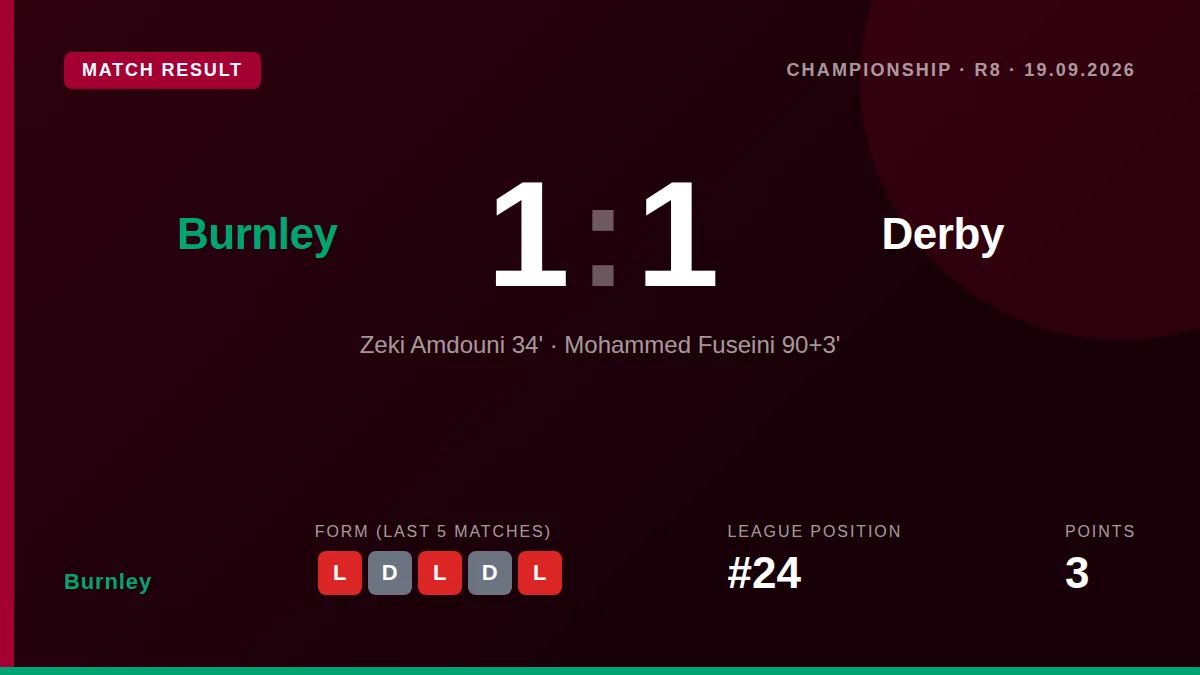 MATCH RESULT

CHAMPIONSHIP · R8 · 19.09.2026

Burnley

1 : 1

Derby

Zeki Amdouni 34' · Mohammed Fuseini 90+3'

Burnley

FORM (LAST 5 MATCHES)

L D L D L

LEAGUE POSITION

#24

POINTS

3