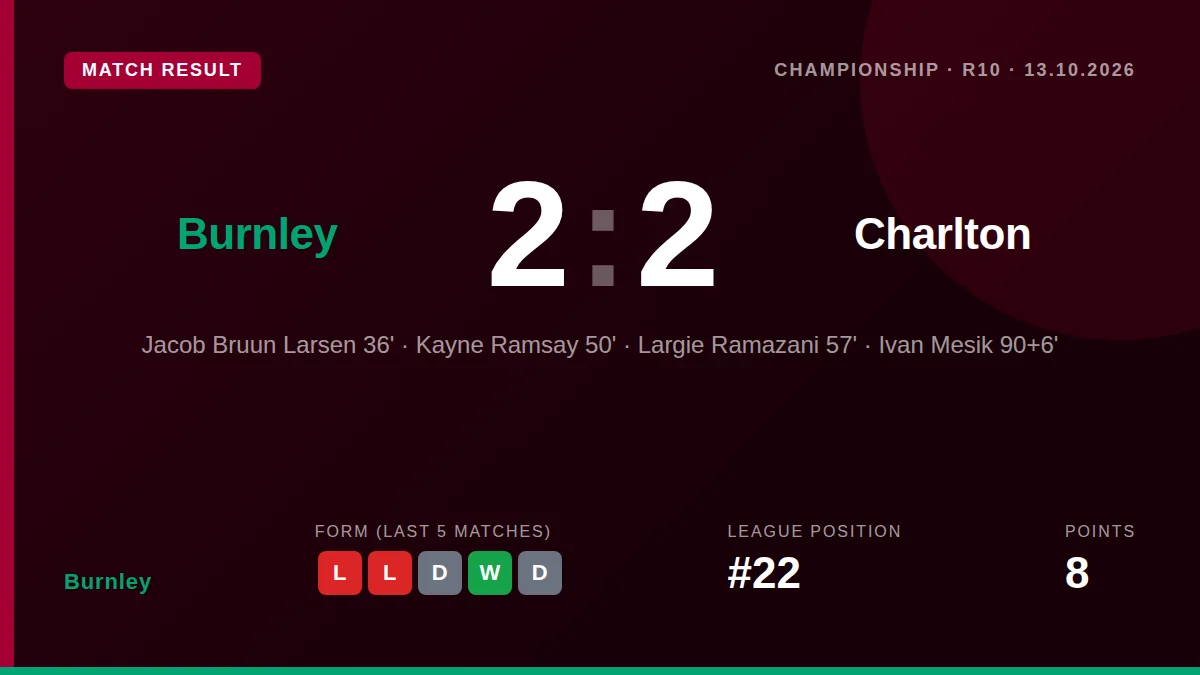 MATCH RESULT

CHAMPIONSHIP · R10 · 13.10.2026

Burnley

2 : 2

Charlton

Jacob Bruun Larsen 36' · Kayne Ramsay 50' · Largie Ramazani 57' · Ivan Mesik 90+6'

Burnley

FORM (LAST 5 MATCHES)

L L D W D

LEAGUE POSITION

#22

POINTS

8