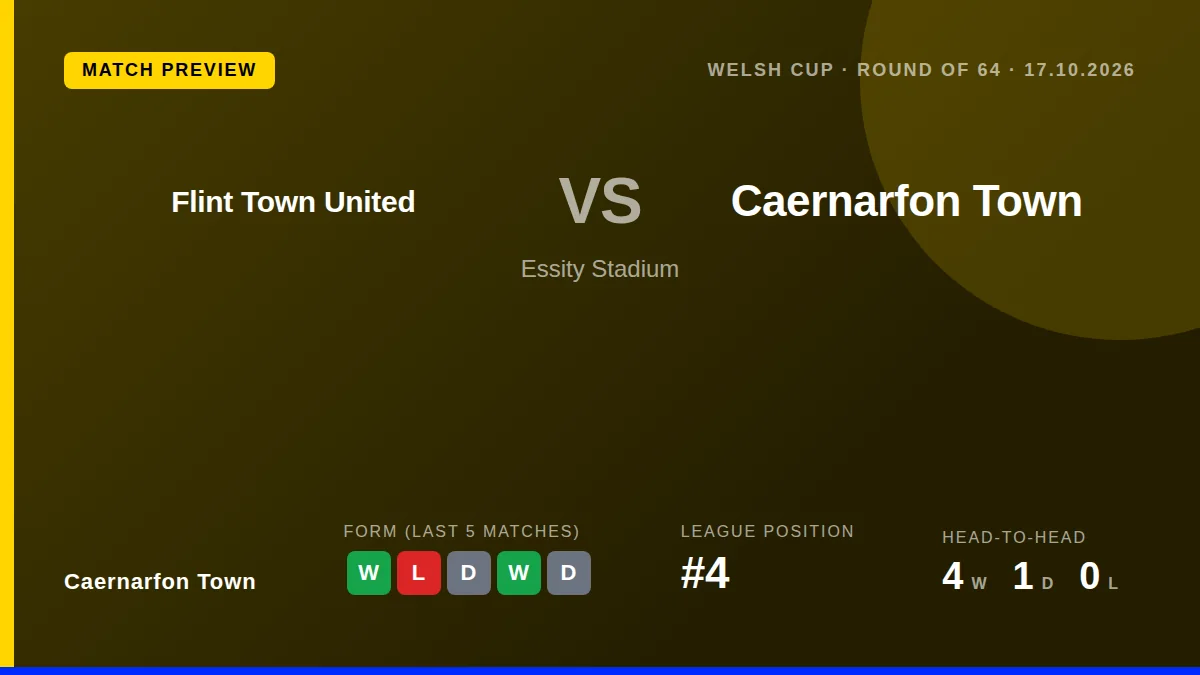 MATCH PREVIEW

WELSH CUP · ROUND OF 64 · 17.10.2026

Flint Town United

VS

Caernarfon Town

Essity Stadium

Caernarfon Town

FORM (LAST 5 MATCHES)

W L D W D

LEAGUE POSITION

#4

HEAD-TO-HEAD

4 W 1 D 0 L