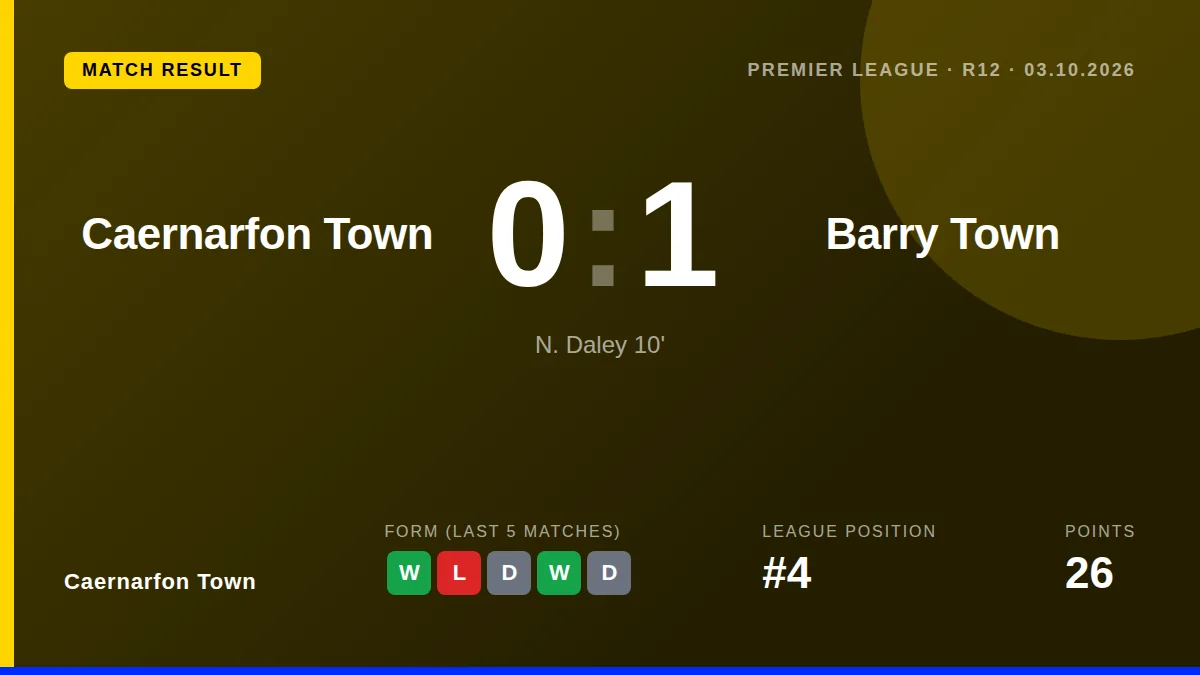 MATCH RESULT

PREMIER LEAGUE · R12 · 03.10.2026

Caernarfon Town

0 : 1

Barry Town

N. Daley 10'

Caernarfon Town

FORM (LAST 5 MATCHES)

W L D W D

LEAGUE POSITION

#4

POINTS

26