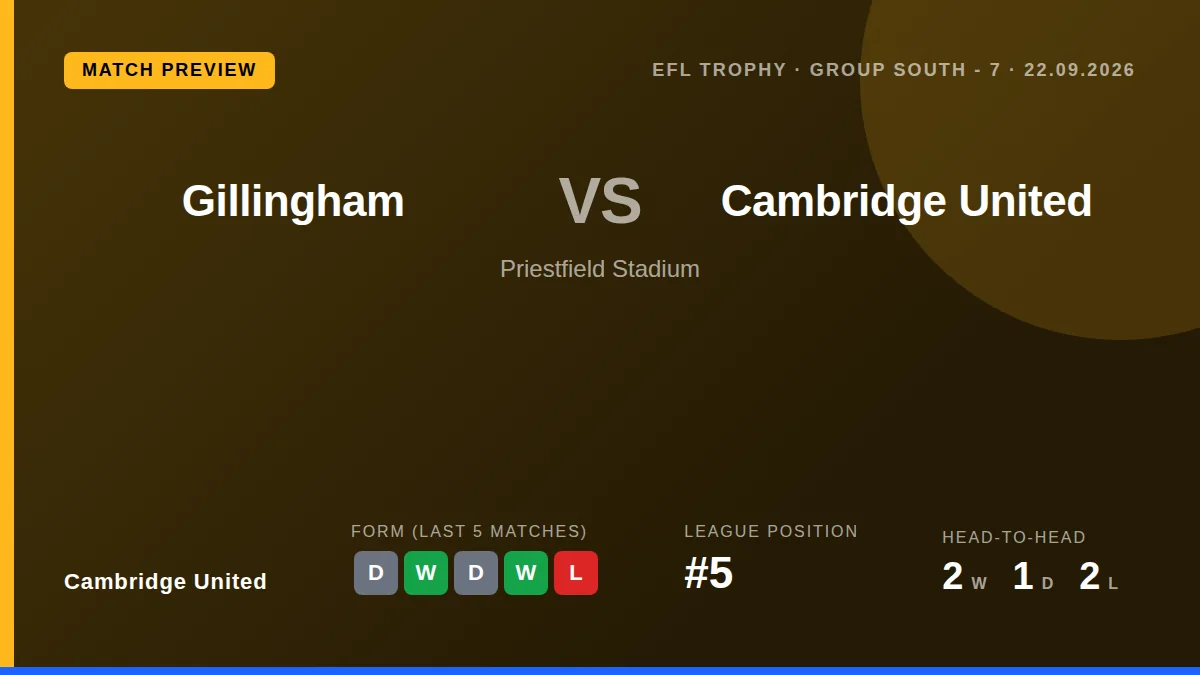 MATCH PREVIEW

EFL TROPHY · GROUP SOUTH - 7 · 22.09.2026

Gillingham

VS

Cambridge United

Priestfield Stadium

Cambridge United

FORM (LAST 5 MATCHES)

D W D W L

LEAGUE POSITION

#5

HEAD-TO-HEAD

2 W 1 D 2 L