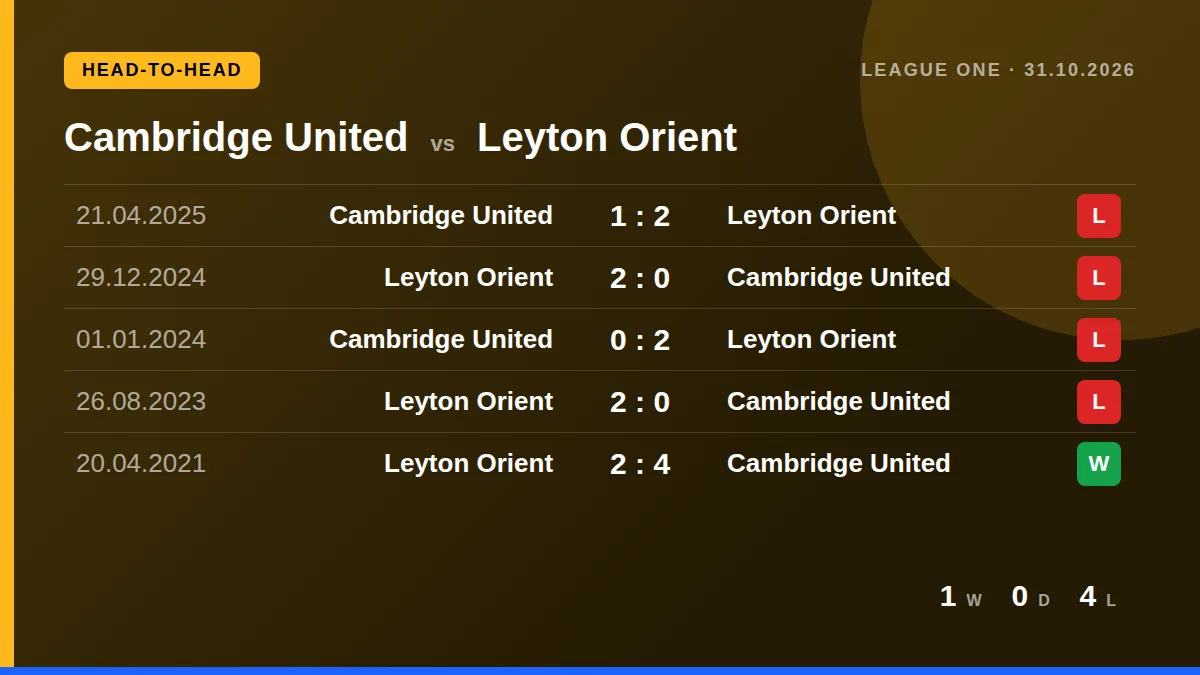 HEAD-TO-HEAD

LEAGUE ONE · 31.10.2026

Cambridge United vs Leyton Orient

| 21.04.2025 | Cambridge United | 1 : 2 | Leyton Orient | L |
|---|---|---|---|---|
| 29.12.2024 | Leyton Orient | 2 : 0 | Cambridge United | L |
| 01.01.2024 | Cambridge United | 0 : 2 | Leyton Orient | L |
| 26.08.2023 | Leyton Orient | 2 : 0 | Cambridge United | L |
| 20.04.2021 | Leyton Orient | 2 : 4 | Cambridge United | W |

1 W 0 D 4 L