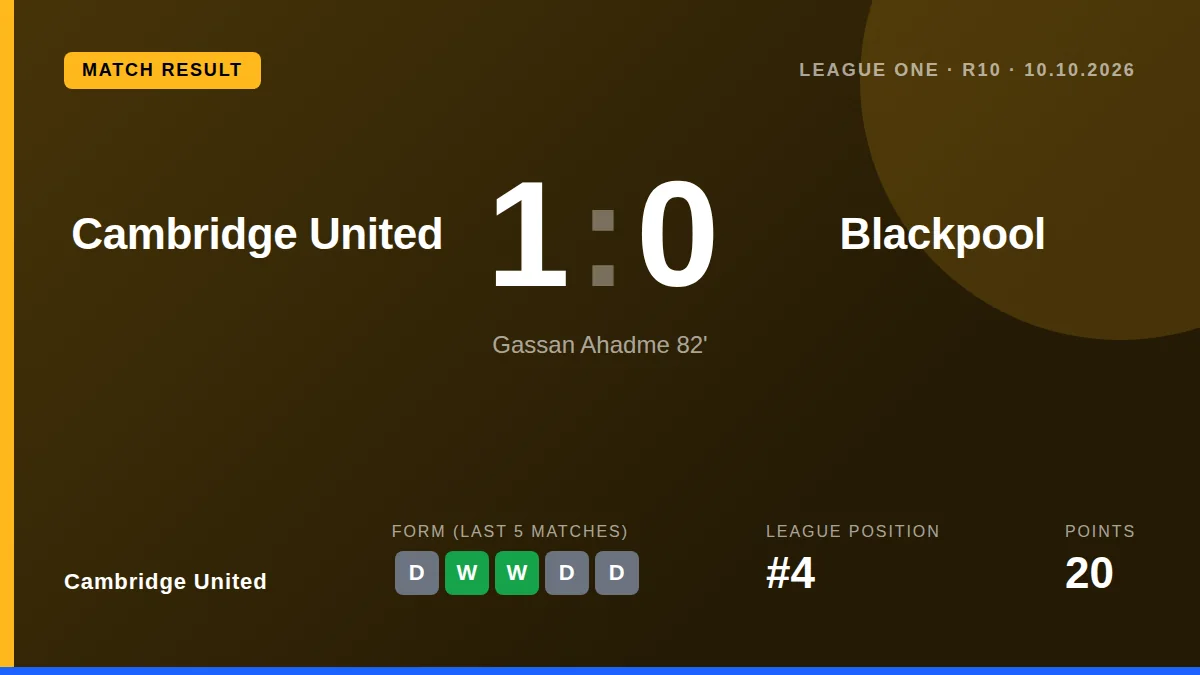 MATCH RESULT

LEAGUE ONE · R10 · 10.10.2026

Cambridge United

1 : 0

Blackpool

Gassan Ahadme 82'

Cambridge United

FORM (LAST 5 MATCHES)

D W W D D

LEAGUE POSITION

#4

POINTS

20