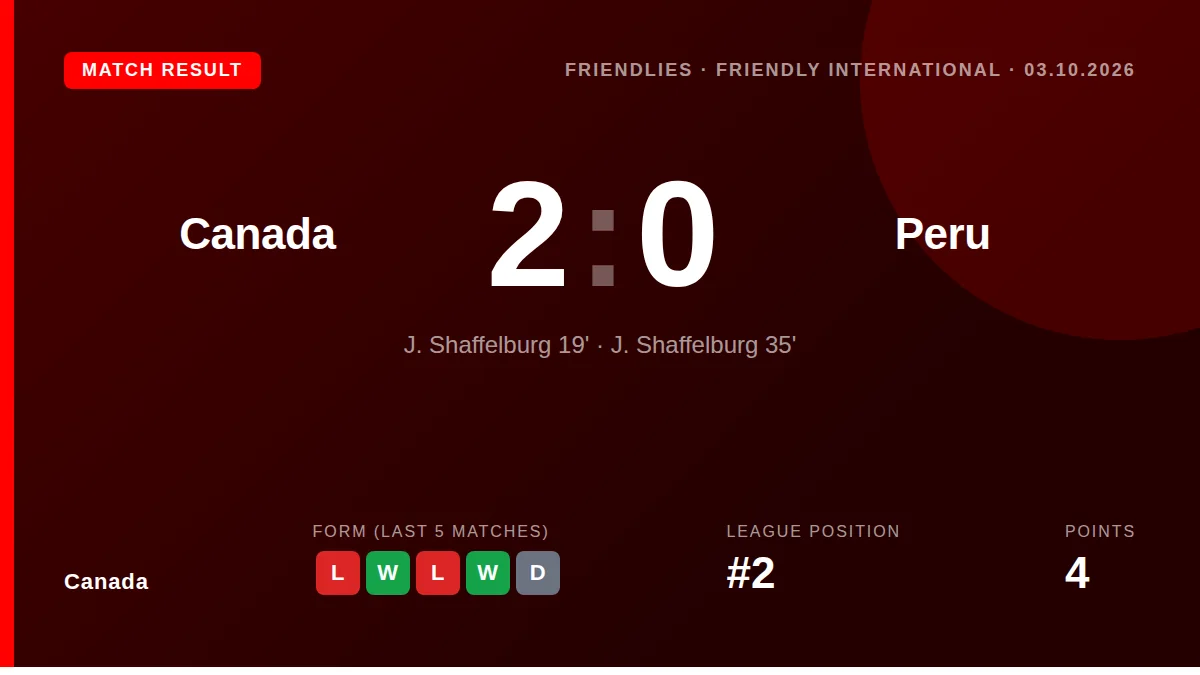 MATCH RESULT

FRIENDLIES · FRIENDLY INTERNATIONAL · 03.10.2026

Canada

2 : 0

Peru

J. Shaffelburg 19' · J. Shaffelburg 35'

Canada

FORM (LAST 5 MATCHES)

L W L W D

LEAGUE POSITION

#2

POINTS

4