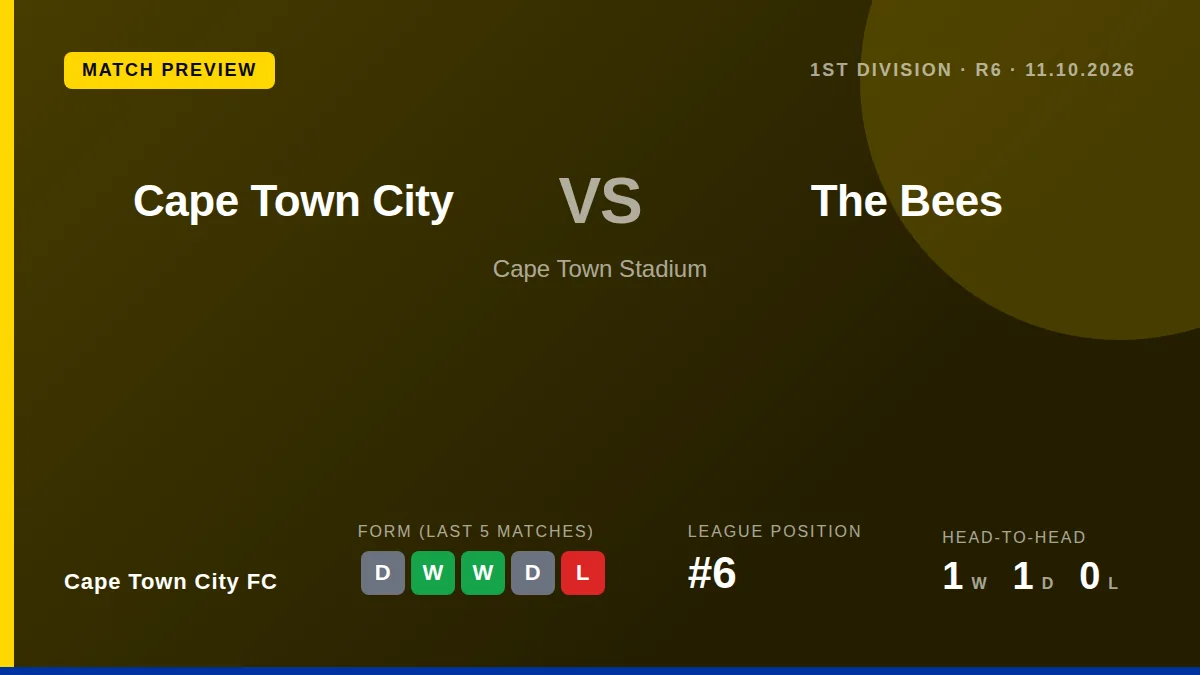 MATCH PREVIEW

1ST DIVISION · R6 · 11.10.2026

Cape Town City

VS

The Bees

Cape Town Stadium

Cape Town City FC

FORM (LAST 5 MATCHES)

D W W D L

LEAGUE POSITION

#6

HEAD-TO-HEAD

1 W 1 D 0 L