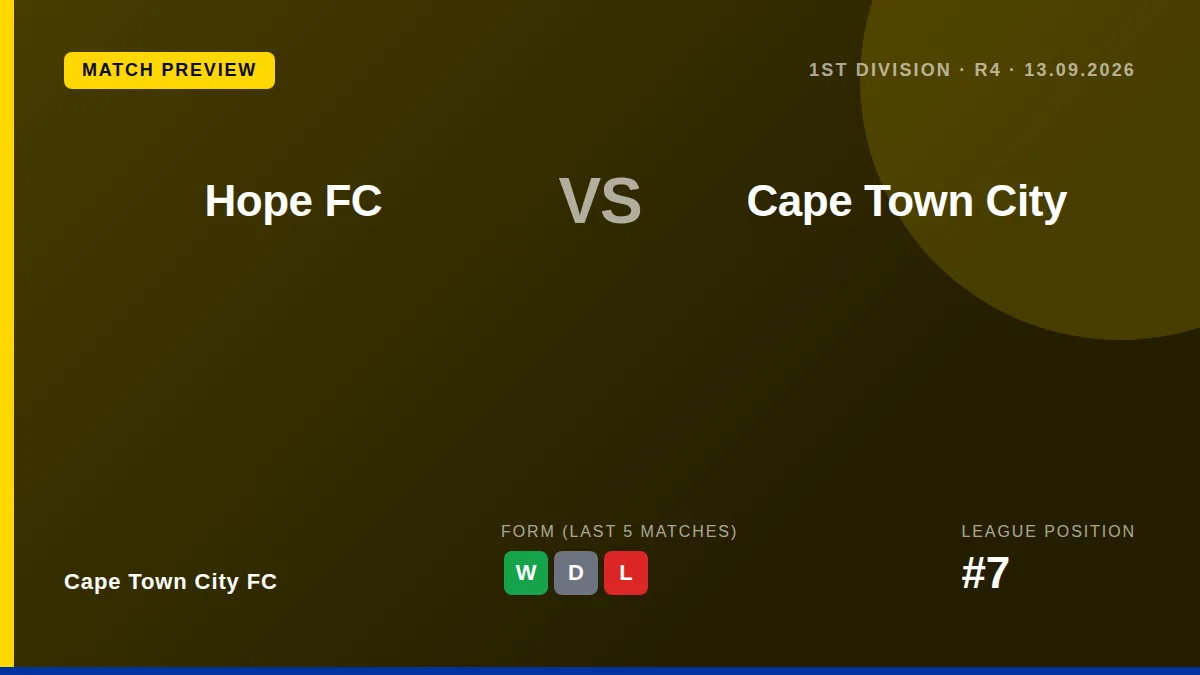 MATCH PREVIEW

1ST DIVISION · R4 · 13.09.2026

Hope FC

VS

Cape Town City

Cape Town City FC

FORM (LAST 5 MATCHES)

W D L

LEAGUE POSITION

#7