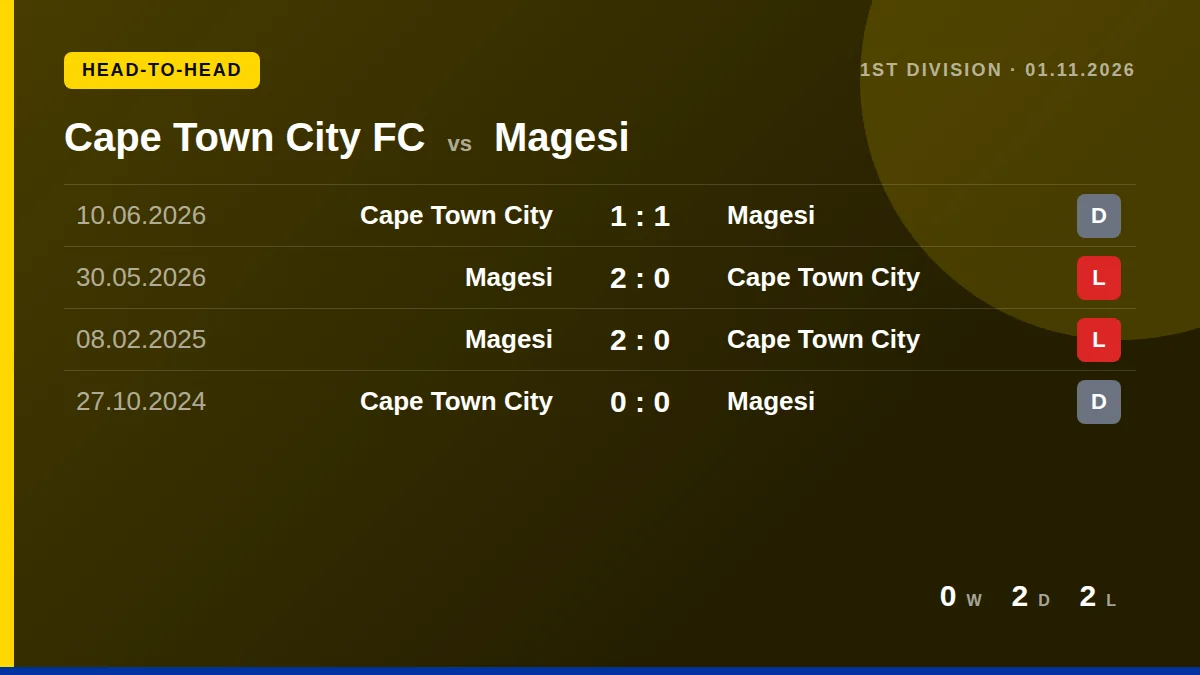 HEAD-TO-HEAD

1ST DIVISION · 01.11.2026

Cape Town City FC vs Magesi

| 10.06.2026 | Cape Town City | 1 : 1 | Magesi | D |
|---|---|---|---|---|
| 30.05.2026 | Magesi | 2 : 0 | Cape Town City | L |
| 08.02.2025 | Magesi | 2 : 0 | Cape Town City | L |
| 27.10.2024 | Cape Town City | 0 : 0 | Magesi | D |

0 W 2 D 2 L