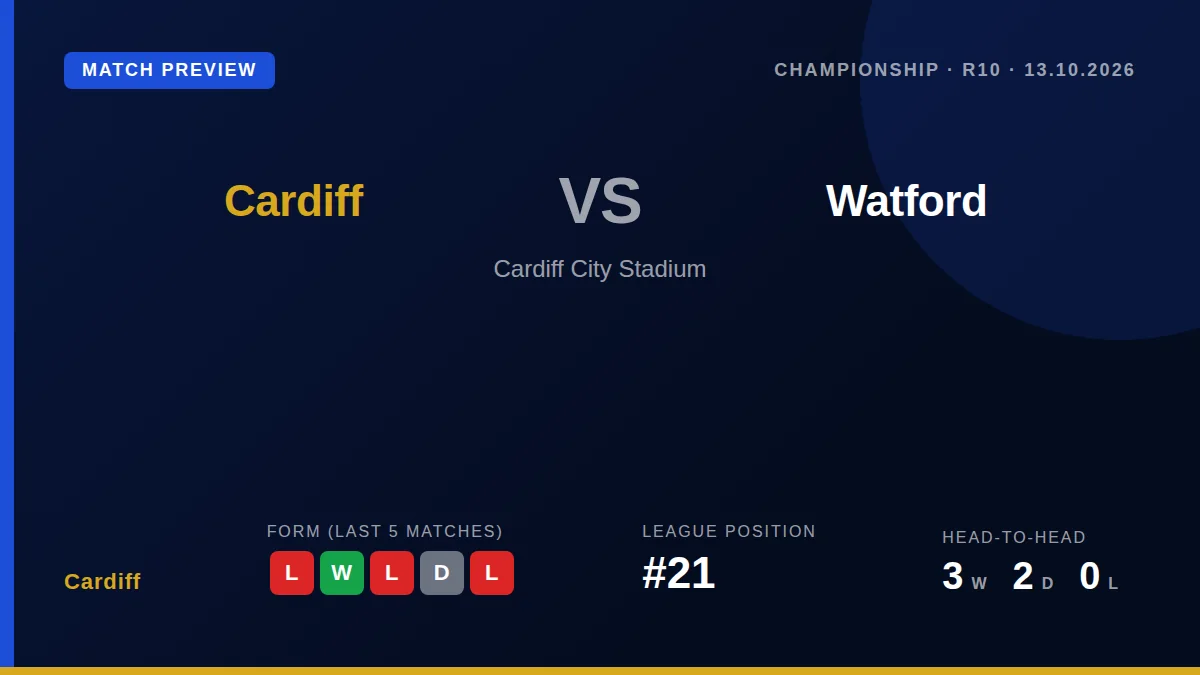 MATCH PREVIEW

CHAMPIONSHIP · R10 · 13.10.2026

Cardiff

VS

Watford

Cardiff City Stadium

Cardiff

FORM (LAST 5 MATCHES)

L W L D L

LEAGUE POSITION

#21

HEAD-TO-HEAD

3 W 2 D 0 L