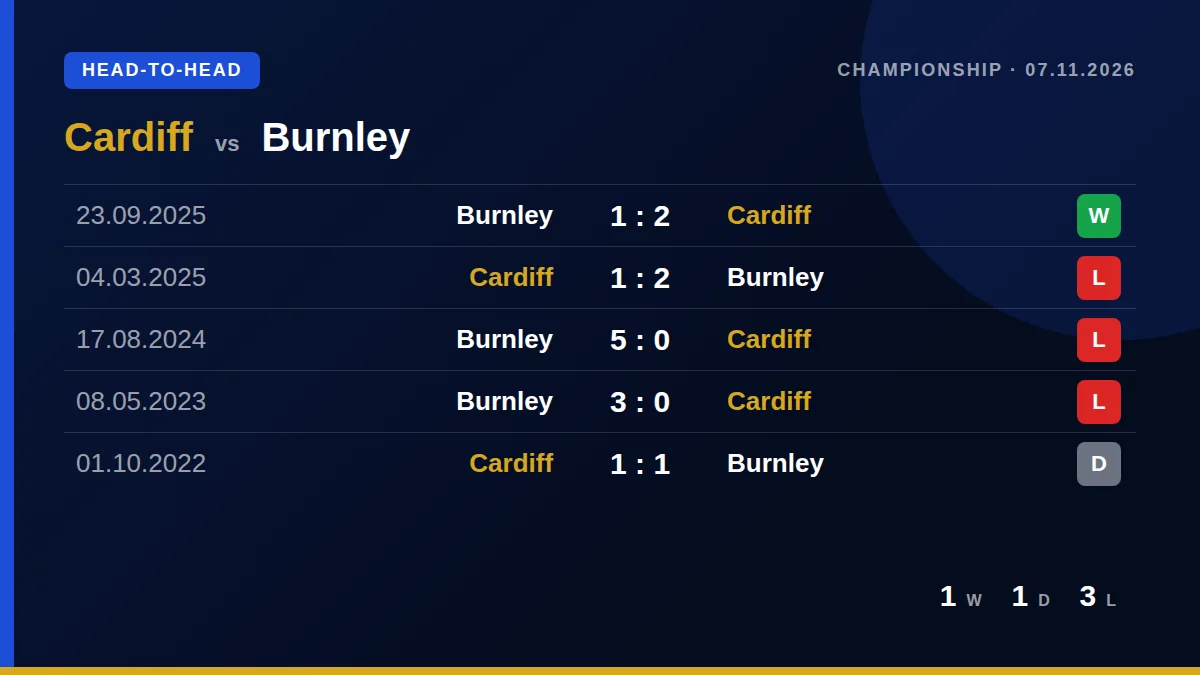 HEAD-TO-HEAD

CHAMPIONSHIP · 07.11.2026

Cardiff vs Burnley

| 23.09.2025 | Burnley | 1 : 2 | Cardiff | W |
|---|---|---|---|---|
| 04.03.2025 | Cardiff | 1 : 2 | Burnley | L |
| 17.08.2024 | Burnley | 5 : 0 | Cardiff | L |
| 08.05.2023 | Burnley | 3 : 0 | Cardiff | L |
| 01.10.2022 | Cardiff | 1 : 1 | Burnley | D |

1 W 1 D 3 L