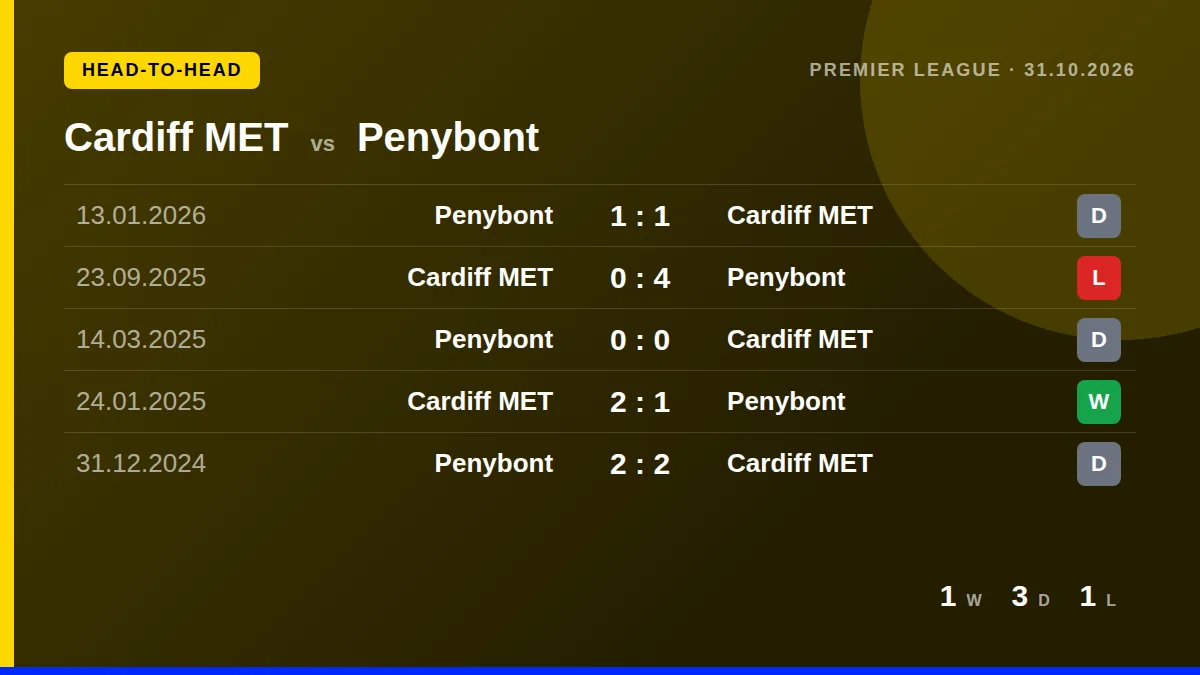 HEAD-TO-HEAD

PREMIER LEAGUE · 31.10.2026

Cardiff MET vs Penybont

| 13.01.2026 | Penybont | 1 : 1 | Cardiff MET | D |
|---|---|---|---|---|
| 23.09.2025 | Cardiff MET | 0 : 4 | Penybont | L |
| 14.03.2025 | Penybont | 0 : 0 | Cardiff MET | D |
| 24.01.2025 | Cardiff MET | 2 : 1 | Penybont | W |
| 31.12.2024 | Penybont | 2 : 2 | Cardiff MET | D |

1 W 3 D 1 L