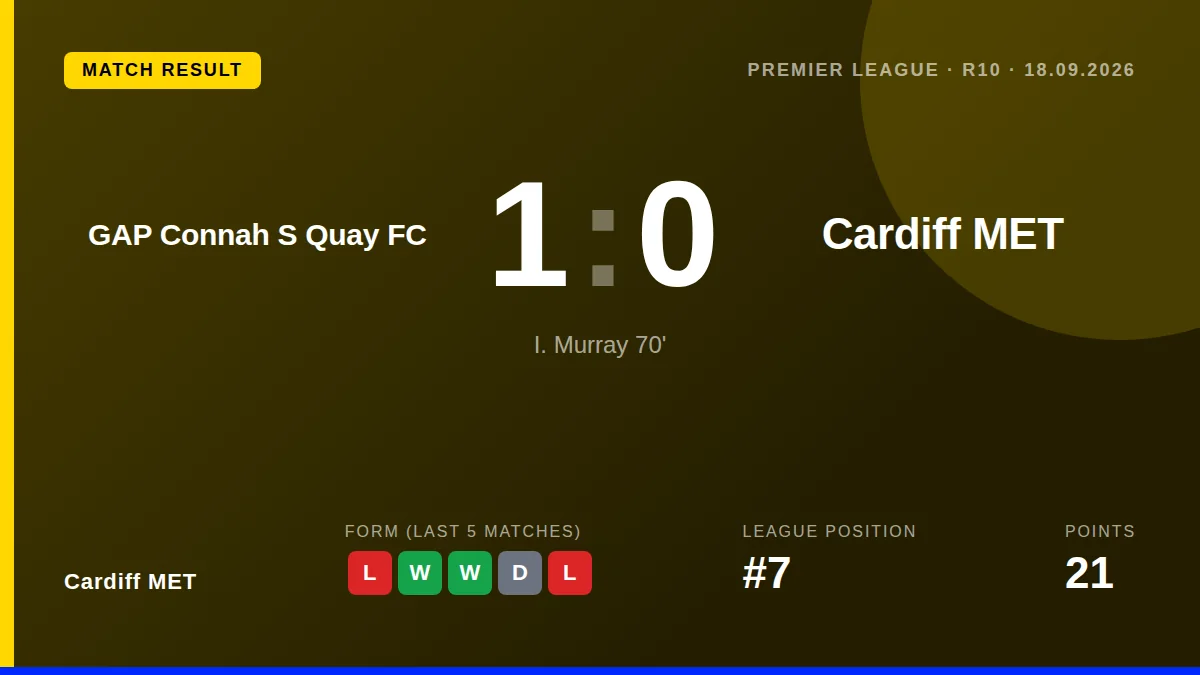 MATCH RESULT

PREMIER LEAGUE · R10 · 18.09.2026

GAP Connah S Quay FC

1 : 0

Cardiff MET

I. Murray 70'

Cardiff MET

FORM (LAST 5 MATCHES)

L W W D L

LEAGUE POSITION

#7

POINTS

21