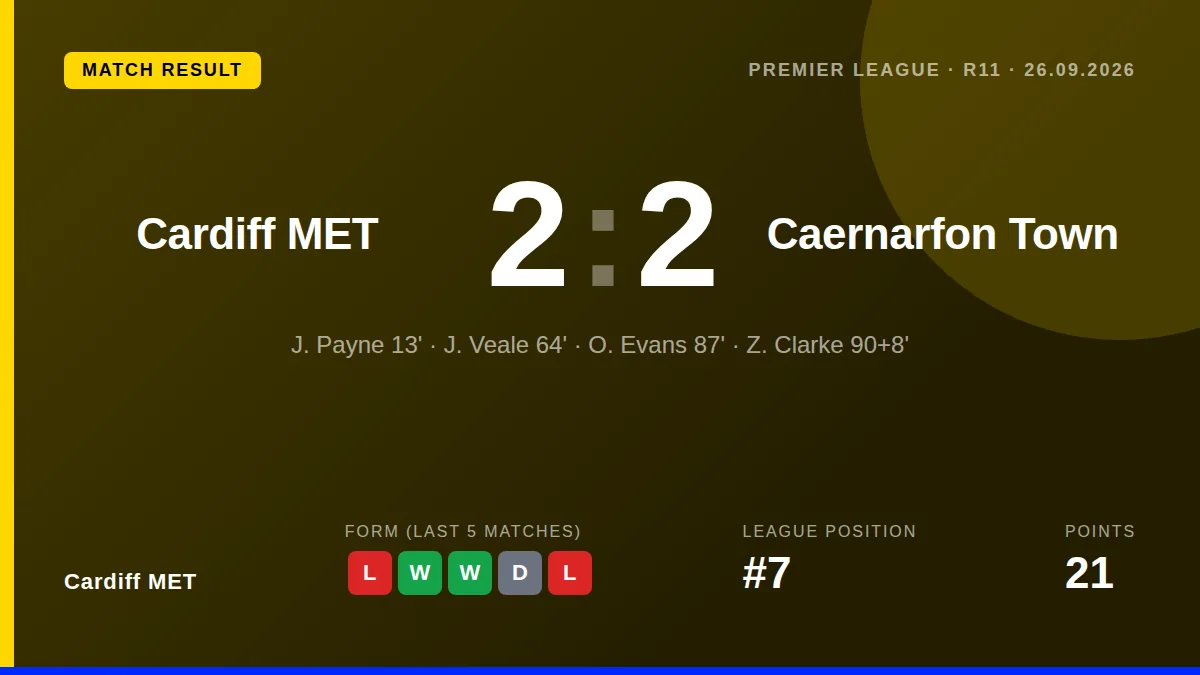 MATCH RESULT

PREMIER LEAGUE · R11 · 26.09.2026

Cardiff MET

2 : 2

Caernarfon Town

J. Payne 13' · J. Veale 64' · O. Evans 87' · Z. Clarke 90+8'

Cardiff MET

FORM (LAST 5 MATCHES)

L W W D L

LEAGUE POSITION

#7

POINTS

21