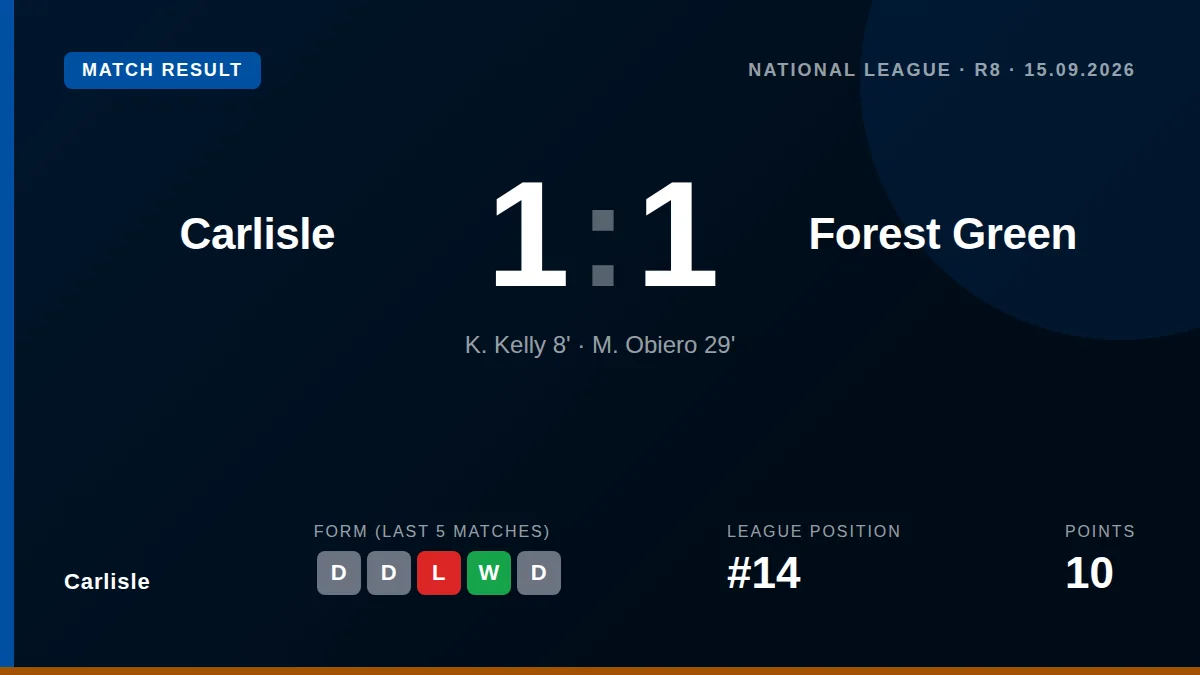 MATCH RESULT

NATIONAL LEAGUE · R8 · 15.09.2026

Carlisle

1:1

Forest Green

K. Kelly 8' · M. Obiero 29'

Carlisle

FORM (LAST 5 MATCHES)

D D L W D

LEAGUE POSITION

#14

POINTS

10