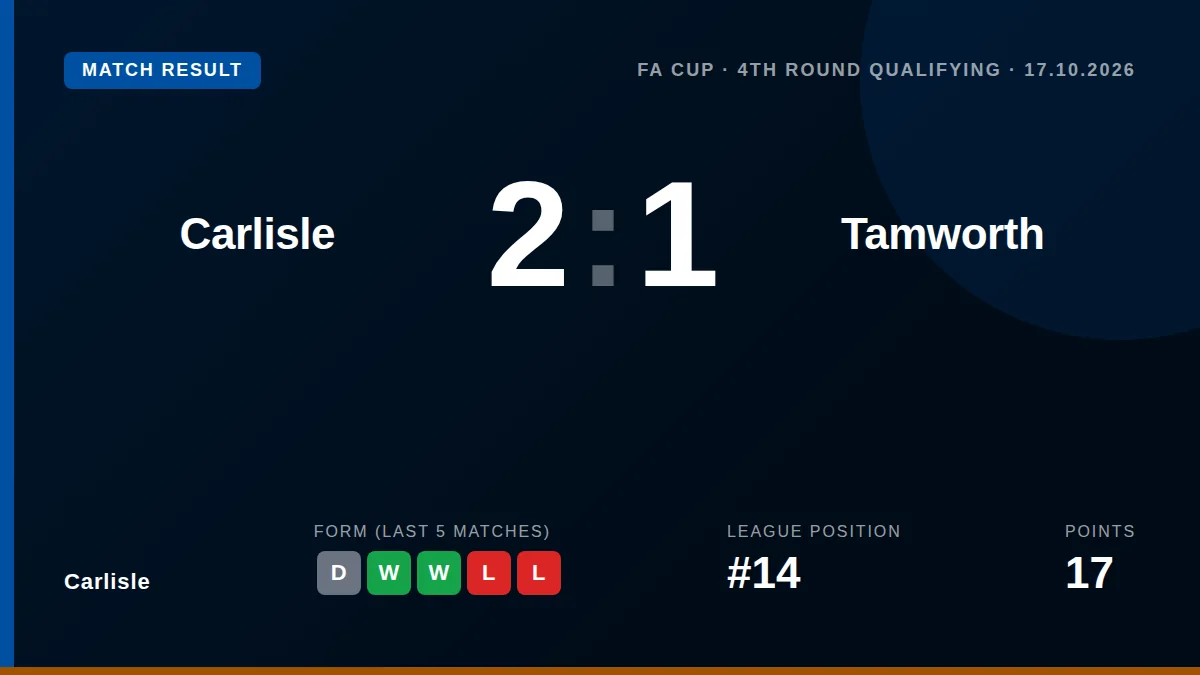 MATCH RESULT

FA CUP · 4TH ROUND QUALIFYING · 17.10.2026

Carlisle

2 : 1

Tamworth

Carlisle

FORM (LAST 5 MATCHES)

D W W L L

LEAGUE POSITION

#14

POINTS

17