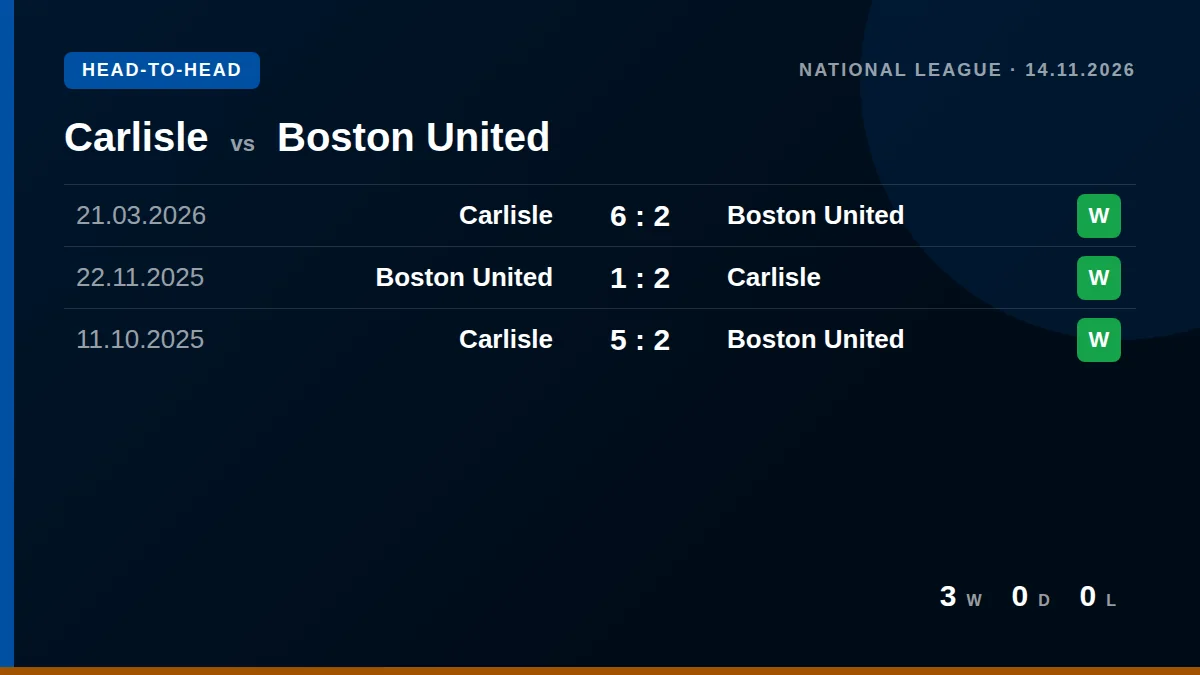 HEAD-TO-HEAD

NATIONAL LEAGUE · 14.11.2026

Carlisle vs Boston United

| 21.03.2026 | Carlisle | 6 : 2 | Boston United | W |
|---|---|---|---|---|
| 22.11.2025 | Boston United | 1 : 2 | Carlisle | W |
| 11.10.2025 | Carlisle | 5 : 2 | Boston United | W |

3 W 0 D 0 L