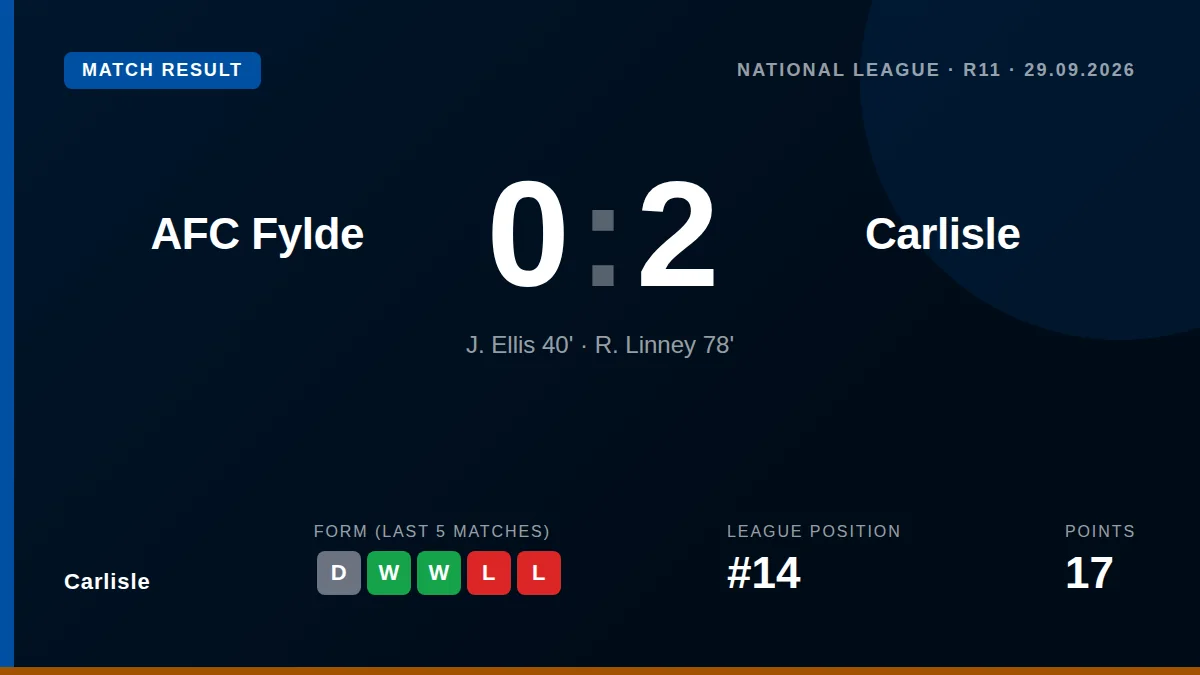 MATCH RESULT

NATIONAL LEAGUE · R11 · 29.09.2026

AFC Fylde

0 : 2

Carlisle

J. Ellis 40' · R. Linney 78'

Carlisle

FORM (LAST 5 MATCHES)

D W W L L

LEAGUE POSITION

#14

POINTS

17