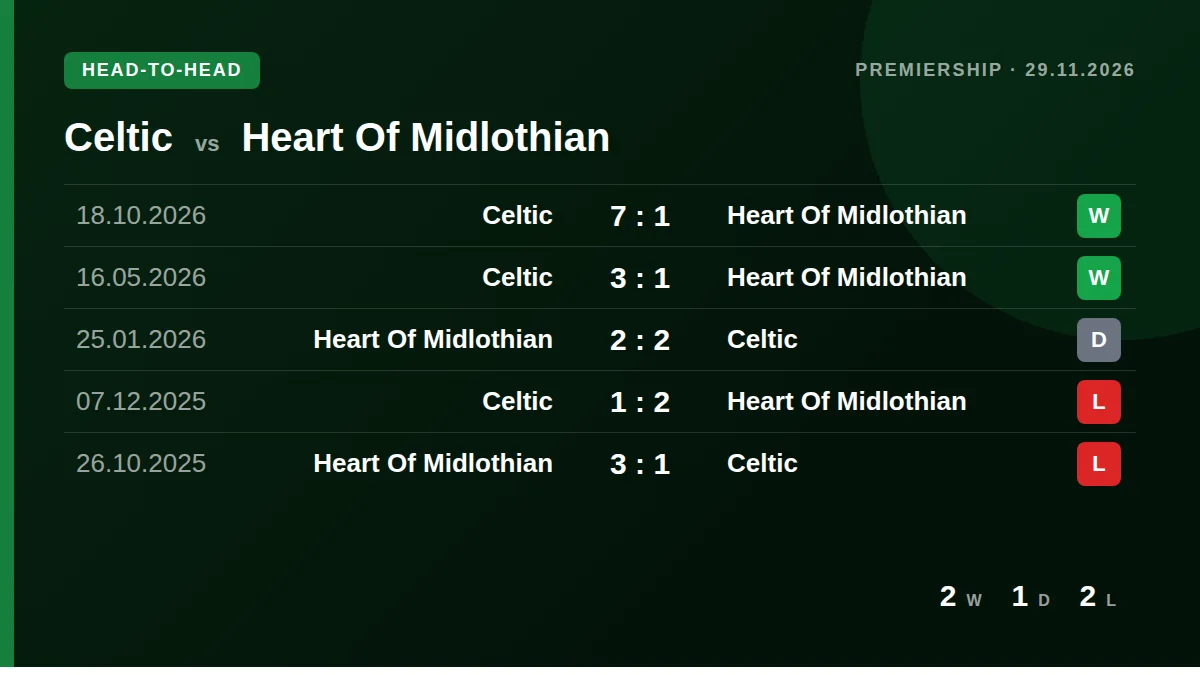 HEAD-TO-HEAD

PREMIERSHIP · 29.11.2026

Celtic vs Heart Of Midlothian

| 18.10.2026 | Celtic | 7 : 1 | Heart Of Midlothian | W |
|---|---|---|---|---|
| 16.05.2026 | Celtic | 3 : 1 | Heart Of Midlothian | W |
| 25.01.2026 | Heart Of Midlothian | 2 : 2 | Celtic | D |
| 07.12.2025 | Celtic | 1 : 2 | Heart Of Midlothian | L |
| 26.10.2025 | Heart Of Midlothian | 3 : 1 | Celtic | L |

2 W 1 D 2 L