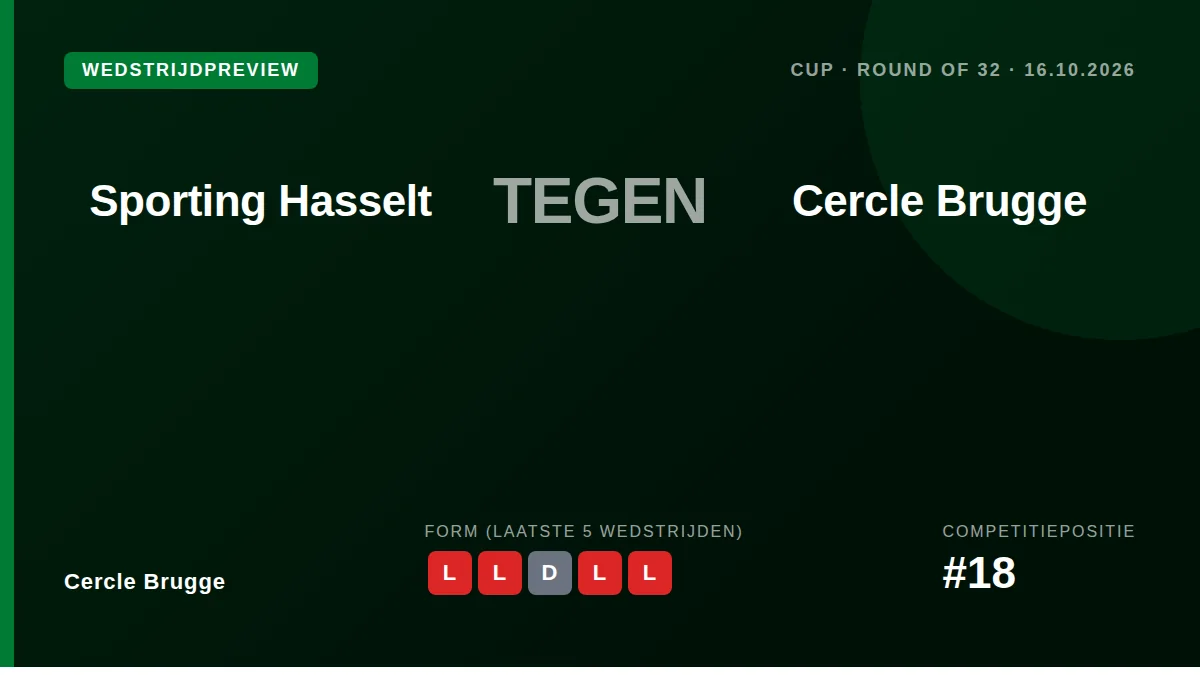 WEDSTRIJDPREVIEW

CUP · ROUND OF 32 · 16.10.2026

Sporting Hasselt

TEGEN

Cercle Brugge

Cercle Brugge

FORM (LAATSTE 5 WEDSTRIJDEN)

L L D L L

COMPETITIEPOSITIE

#18