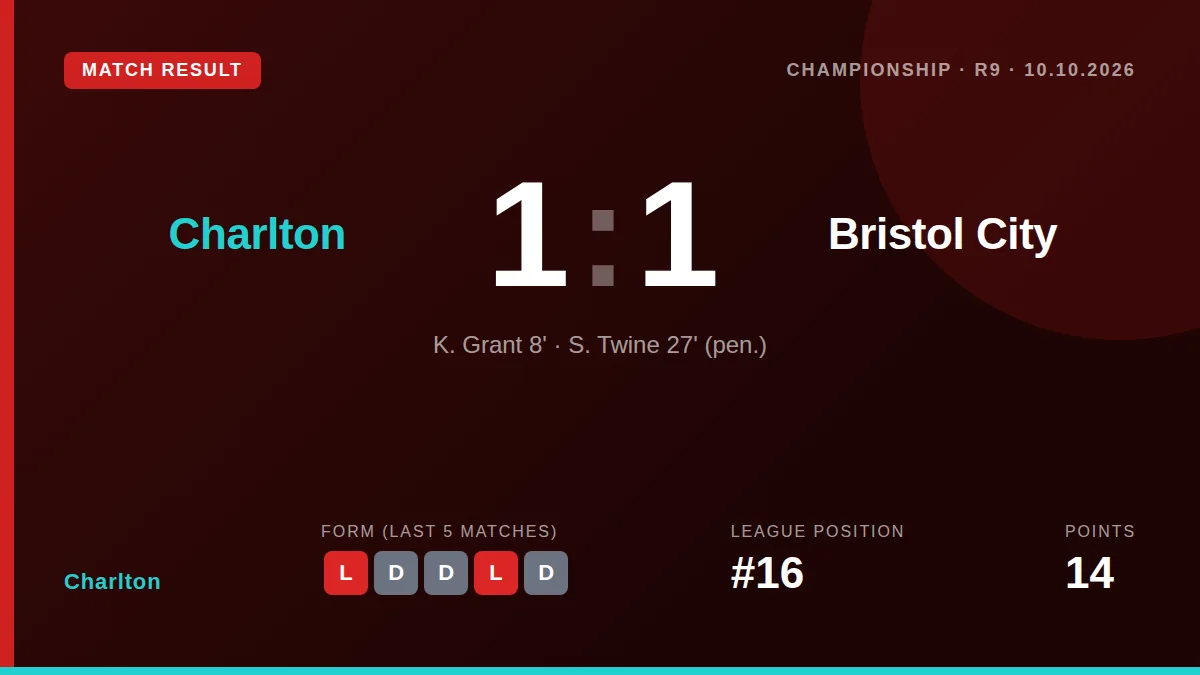 MATCH RESULT

CHAMPIONSHIP · R9 · 10.10.2026

Charlton

1 : 1

Bristol City

K. Grant 8' · S. Twine 27' (pen.)

Charlton

FORM (LAST 5 MATCHES)

L D D L D

LEAGUE POSITION

#16

POINTS

14