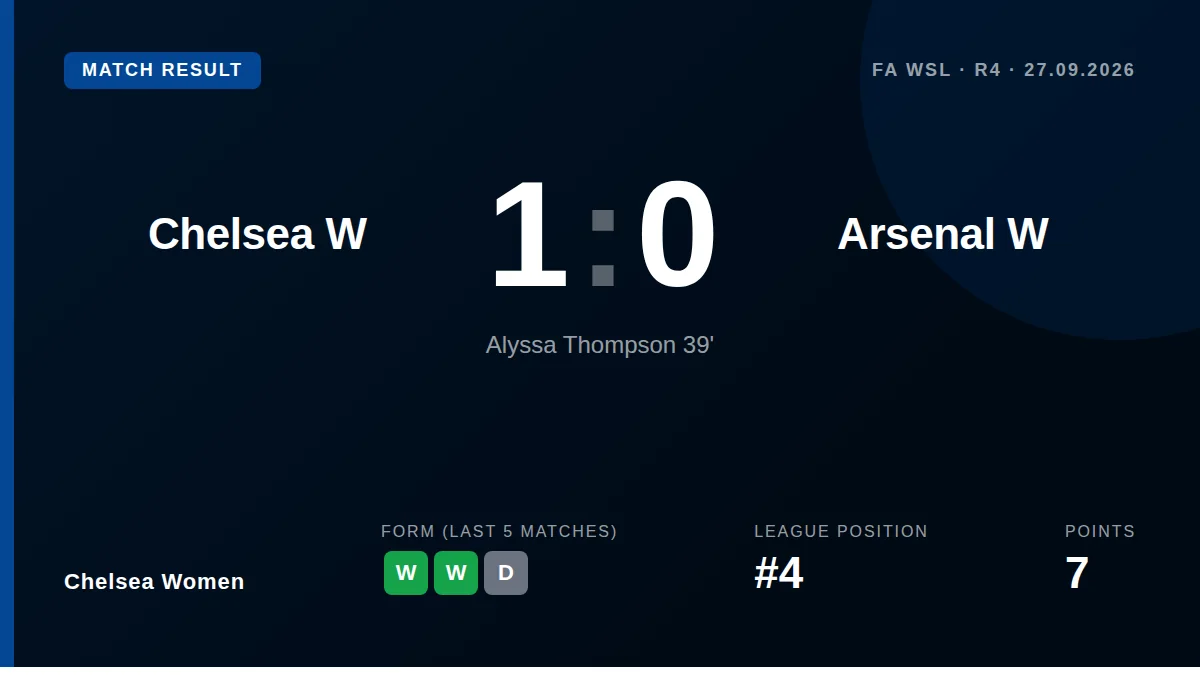 MATCH RESULT

FA WSL · R4 · 27.09.2026

Chelsea W

1 : 0

Arsenal W

Alyssa Thompson 39'

Chelsea Women

FORM (LAST 5 MATCHES)

W W D

LEAGUE POSITION

#4

POINTS

7