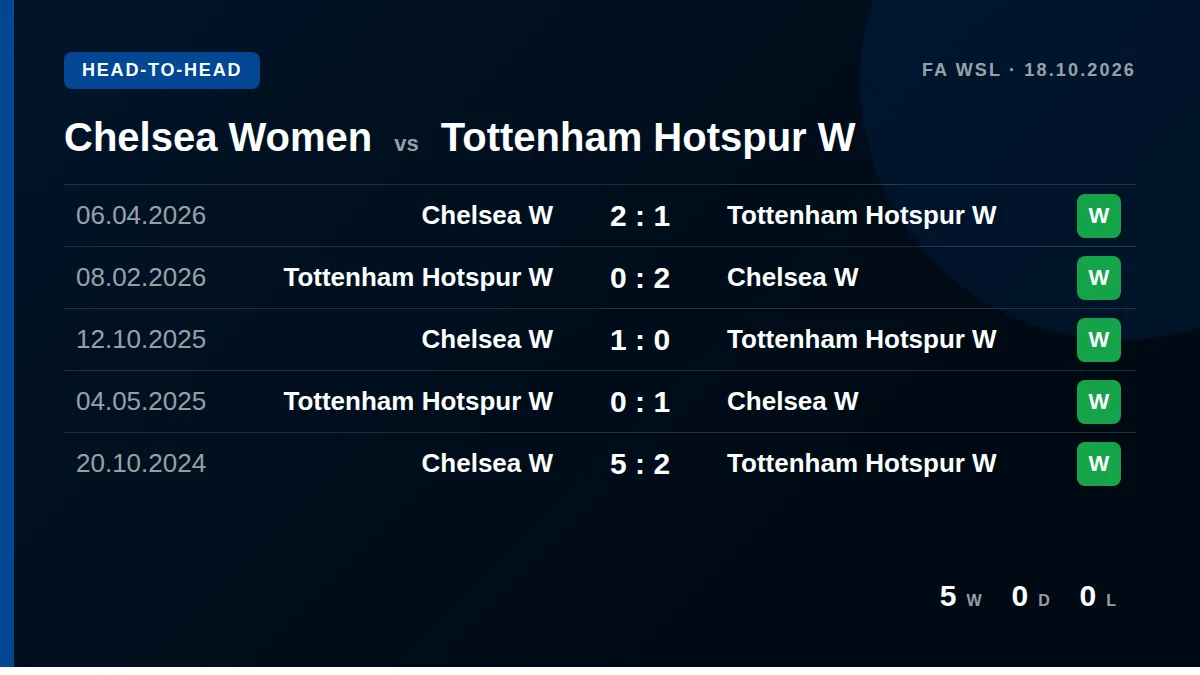 HEAD-TO-HEAD

FA WSL · 18.10.2026

Chelsea Women vs Tottenham Hotspur W

| 06.04.2026 | Chelsea W | 2 : 1 | Tottenham Hotspur W | W |
|---|---|---|---|---|
| 08.02.2026 | Tottenham Hotspur W | 0 : 2 | Chelsea W | W |
| 12.10.2025 | Chelsea W | 1 : 0 | Tottenham Hotspur W | W |
| 04.05.2025 | Tottenham Hotspur W | 0 : 1 | Chelsea W | W |
| 20.10.2024 | Chelsea W | 5 : 2 | Tottenham Hotspur W | W |

5 W 0 D 0 L