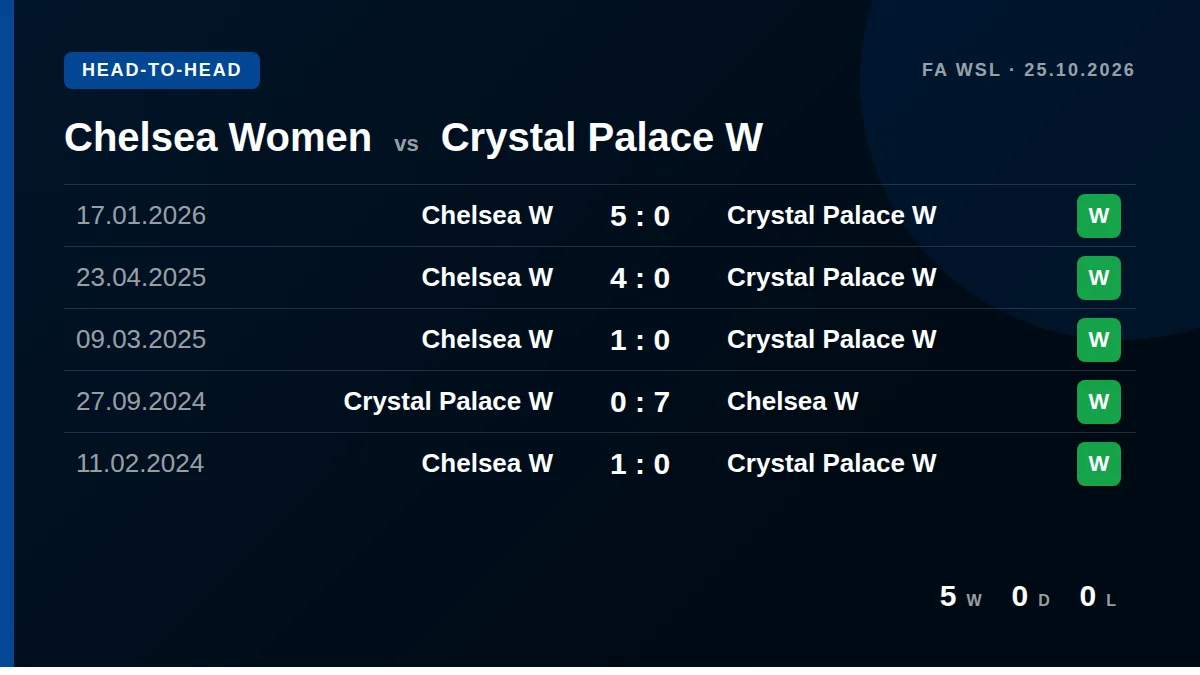 HEAD-TO-HEAD

FA WSL · 25.10.2026

Chelsea Women vs Crystal Palace W

| 17.01.2026 | Chelsea W | 5 : 0 | Crystal Palace W | W |
|---|---|---|---|---|
| 23.04.2025 | Chelsea W | 4 : 0 | Crystal Palace W | W |
| 09.03.2025 | Chelsea W | 1 : 0 | Crystal Palace W | W |
| 27.09.2024 | Crystal Palace W | 0 : 7 | Chelsea W | W |
| 11.02.2024 | Chelsea W | 1 : 0 | Crystal Palace W | W |

5 W 0 D 0 L