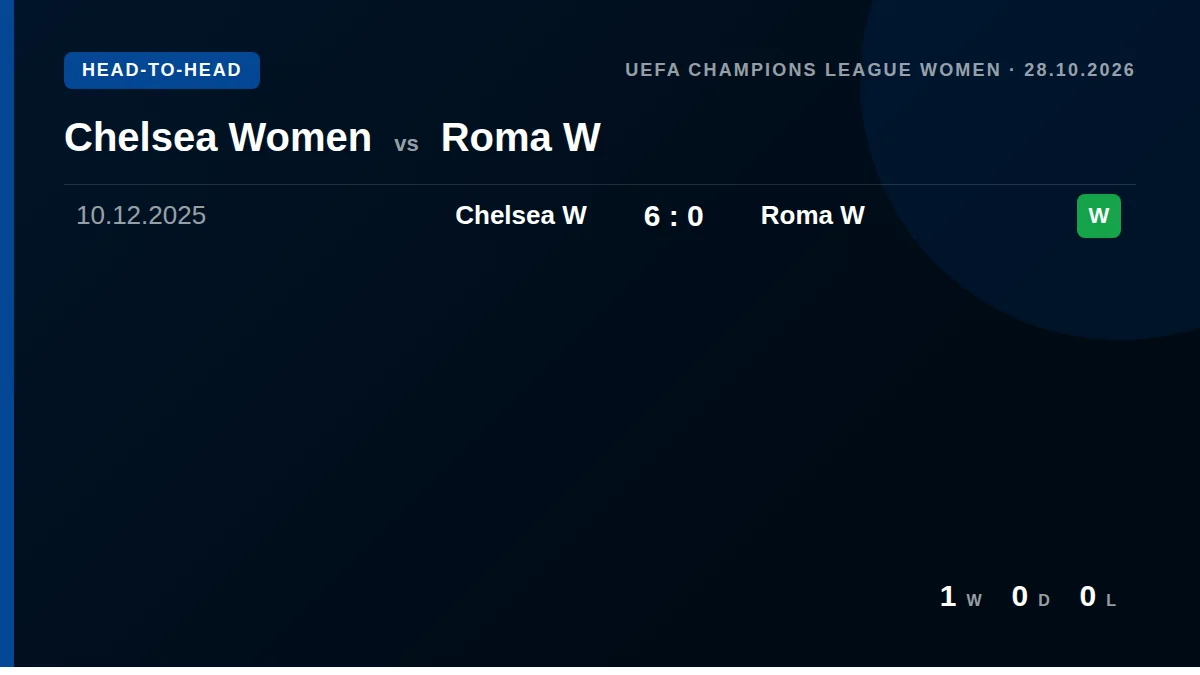 HEAD-TO-HEAD

UEFA CHAMPIONS LEAGUE WOMEN · 28.10.2026

Chelsea Women vs Roma W

10.12.2025 Chelsea W 6 : 0 Roma W W

1 W 0 D 0 L