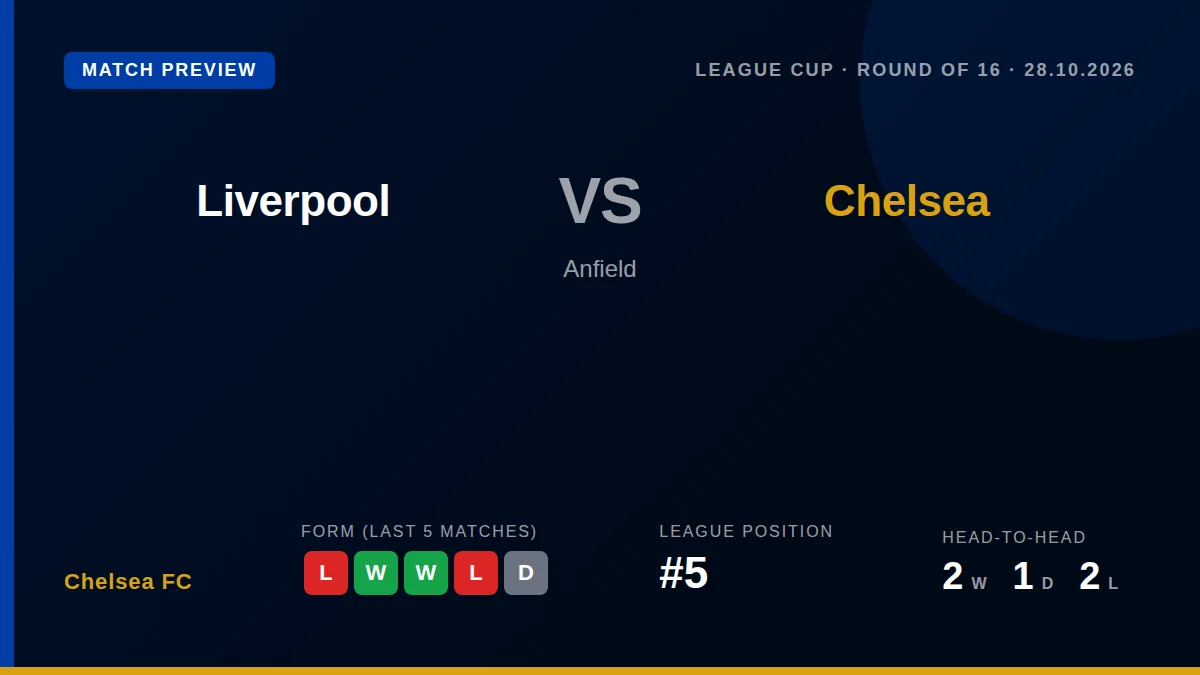 MATCH PREVIEW

LEAGUE CUP · ROUND OF 16 · 28.10.2026

Liverpool

VS

Chelsea

Anfield

Chelsea FC

FORM (LAST 5 MATCHES)

L W W L D

LEAGUE POSITION

#5

HEAD-TO-HEAD

2 W 1 D 2 L