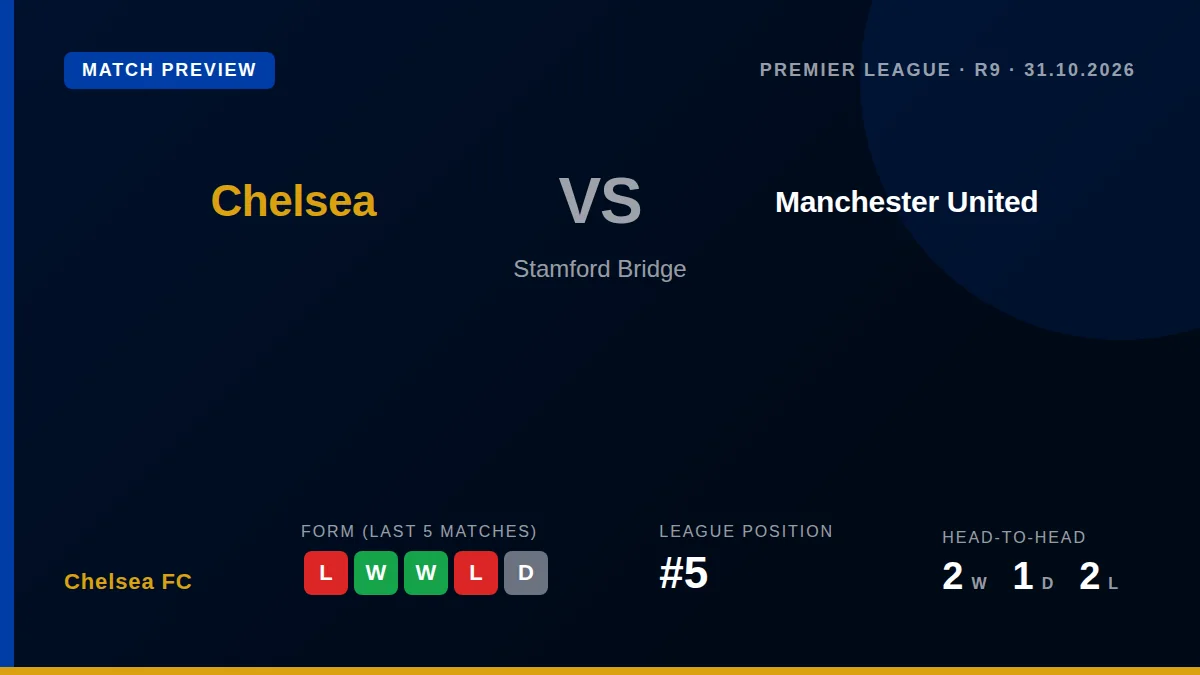 MATCH PREVIEW

PREMIER LEAGUE · R9 · 31.10.2026

Chelsea

VS

Manchester United

Stamford Bridge

Chelsea FC

FORM (LAST 5 MATCHES)

L W W L D

LEAGUE POSITION

#5

HEAD-TO-HEAD

2 W 1 D 2 L